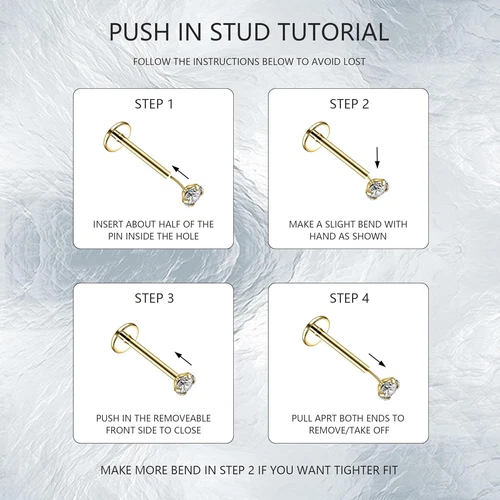 PUSH IN STUD TUTORIAL

FOLLOW THE INSTRUCTIONS BELOW TO AVOID LOST

STEP 1

INSERT ABOUT HALF OF THE PIN INSIDE THE HOLE

STEP 2

MAKE A SLIGHT BEND WITH HAND AS SHOWN

STEP 3

PUSH IN THE REMOVEABLE FRONT SIDE TO CLOSE

STEP 4

PULL APRT BOTH ENDS TO REMOVE/TAKE OFF

MAKE MORE BEND IN STEP 2 IF YOU WANT TIGHTER FIT