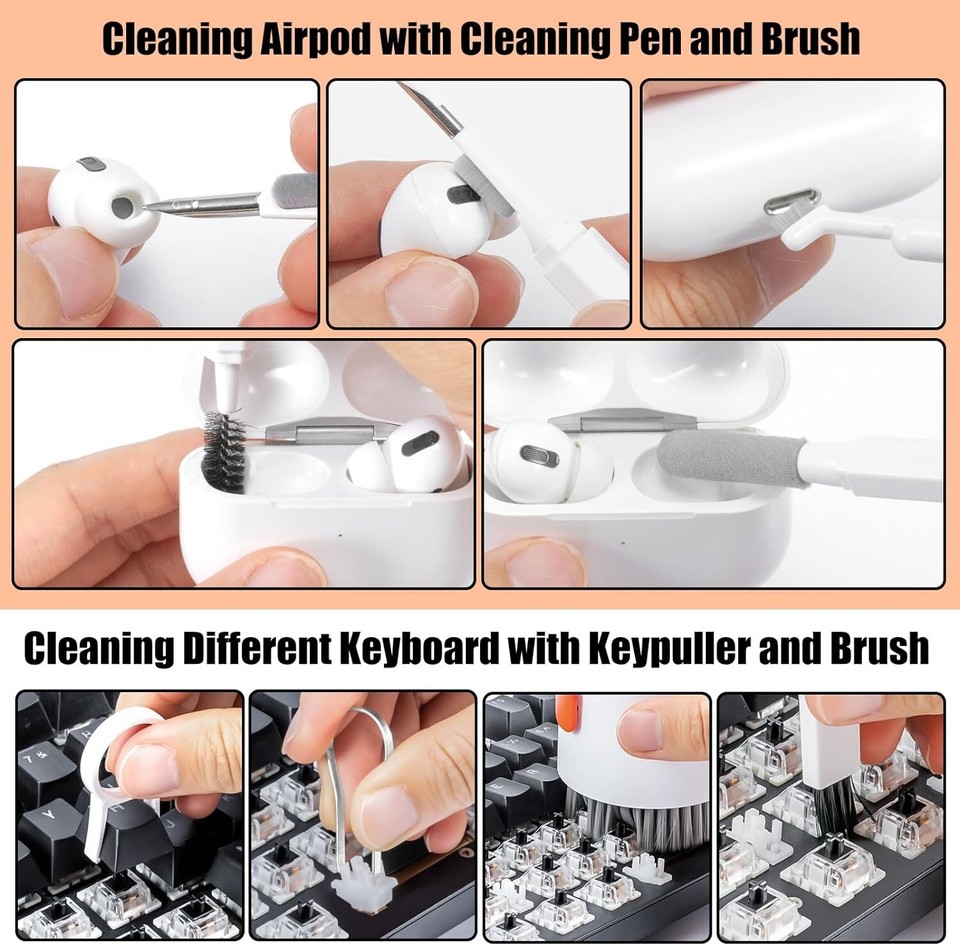 Cleaning Airpod with Cleaning Pen and Brush

Cleaning Different Keyboard with Keypuller and Brush