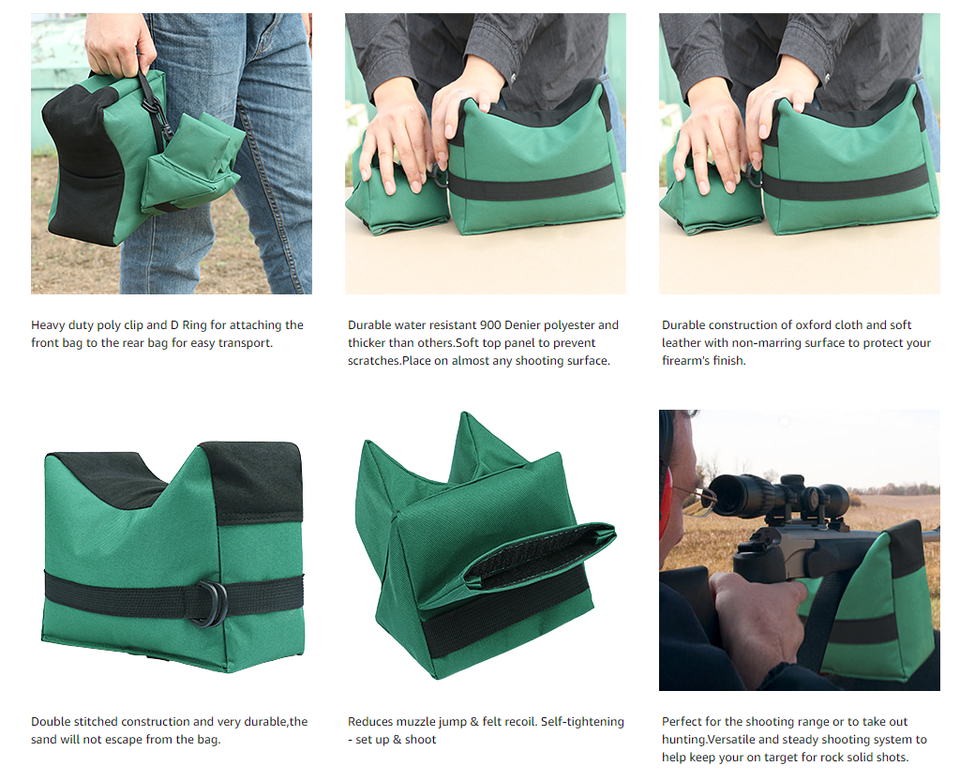 Heavy duty poly clip and D Ring for attaching the front bag to the rear bag for easy transport.

Durable water resistant 900 Denier polyester and thicker than others.Soft top panel to prevent scratches.Place on almost any shooting surface.

Durable construction of oxford cloth and soft leather with non-marring surface to protect your firearm's finish.

Double stitched construction and very durable,the sand will not escape from the bag.

Reduces muzzle jump & felt recoil. Self-tightening - set up & shoot

Perfect for the shooting range or to take out hunting.Versatile and steady shooting system to help keep your on target for rock solid shots.