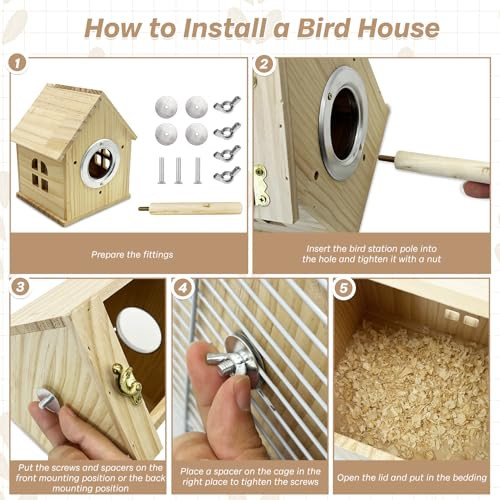 How to Install a Bird House

1

Prepare the fittings

2

Insert the bird station pole into the hole and tighten it with a nut

3

Put the screws and spacers on the front mounting position or the back mounting position

4

Place a spacer on the cage in the right place to tighten the screws

5

Open the lid and put in the bedding