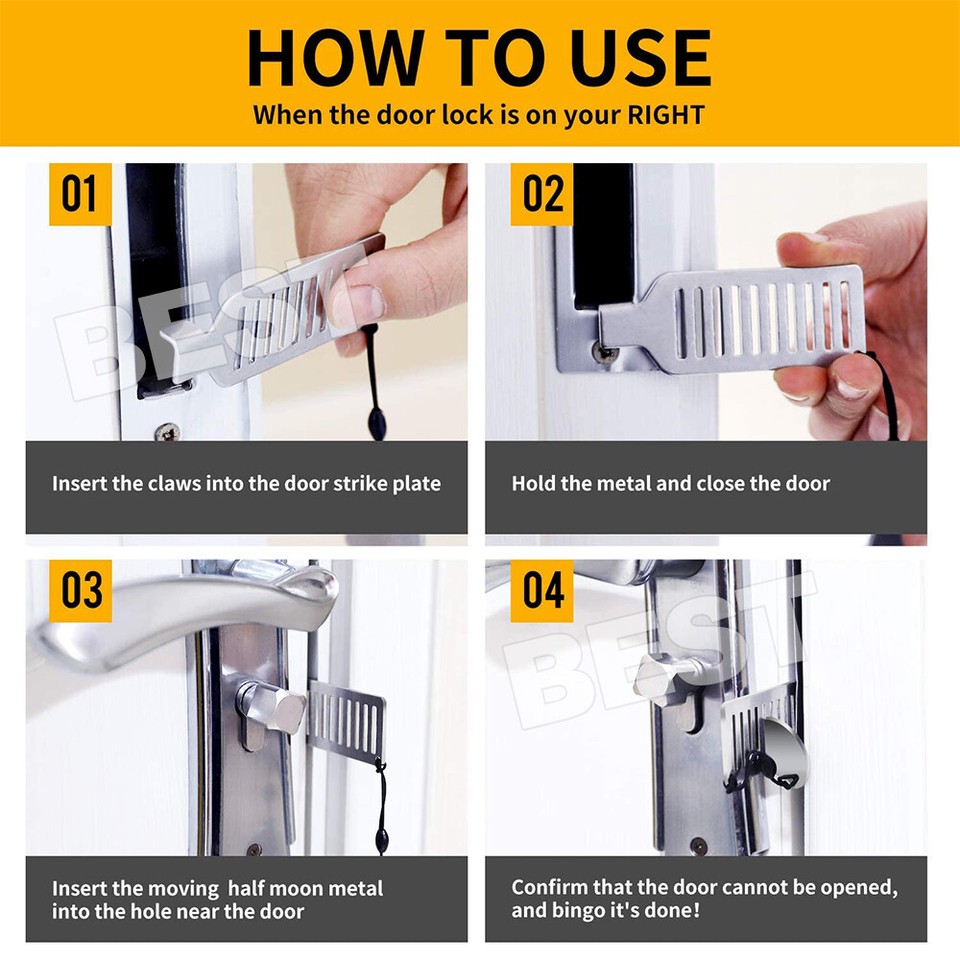 HOW TO USE

When the door lock is on your RIGHT

01

BEST

Insert the claws into the door strike plate

02

Hold the metal and close the door

03

Insert the moving half moon metal into the hole near the door

04

BEST

Confirm that the door cannot be opened, and bingo it's done!