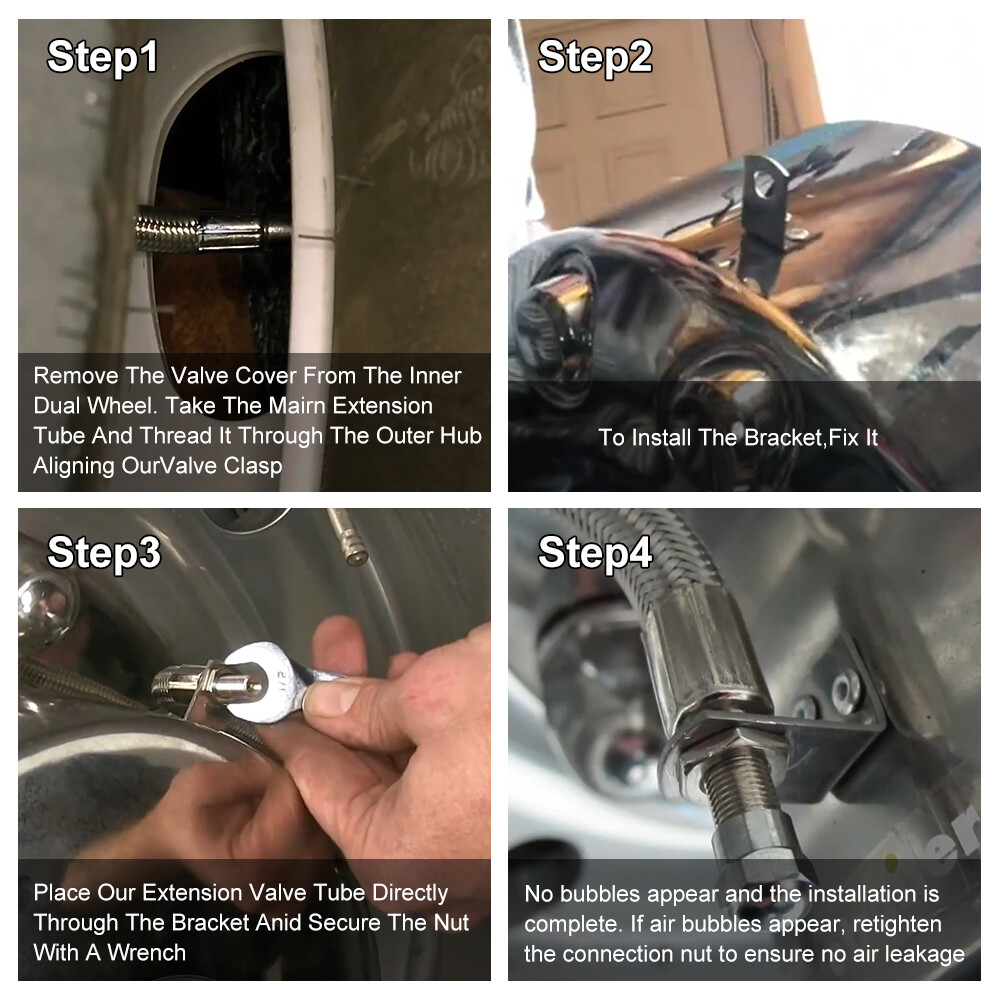 Step1

Remove The Valve Cover From The Inner Dual Wheel. Take The Mairn Extension Tube And Thread It Through The Outer Hub Aligning OurValve Clasp

Step2

To Install The Bracket,Fix It

Step3

1/2

Place Our Extension Valve Tube Directly Through The Bracket Anid Secure The Nut With A Wrench

Step4

No bubbles appear and the installation is complete. If air bubbles appear, retighten the connection nut to ensure no air leakage