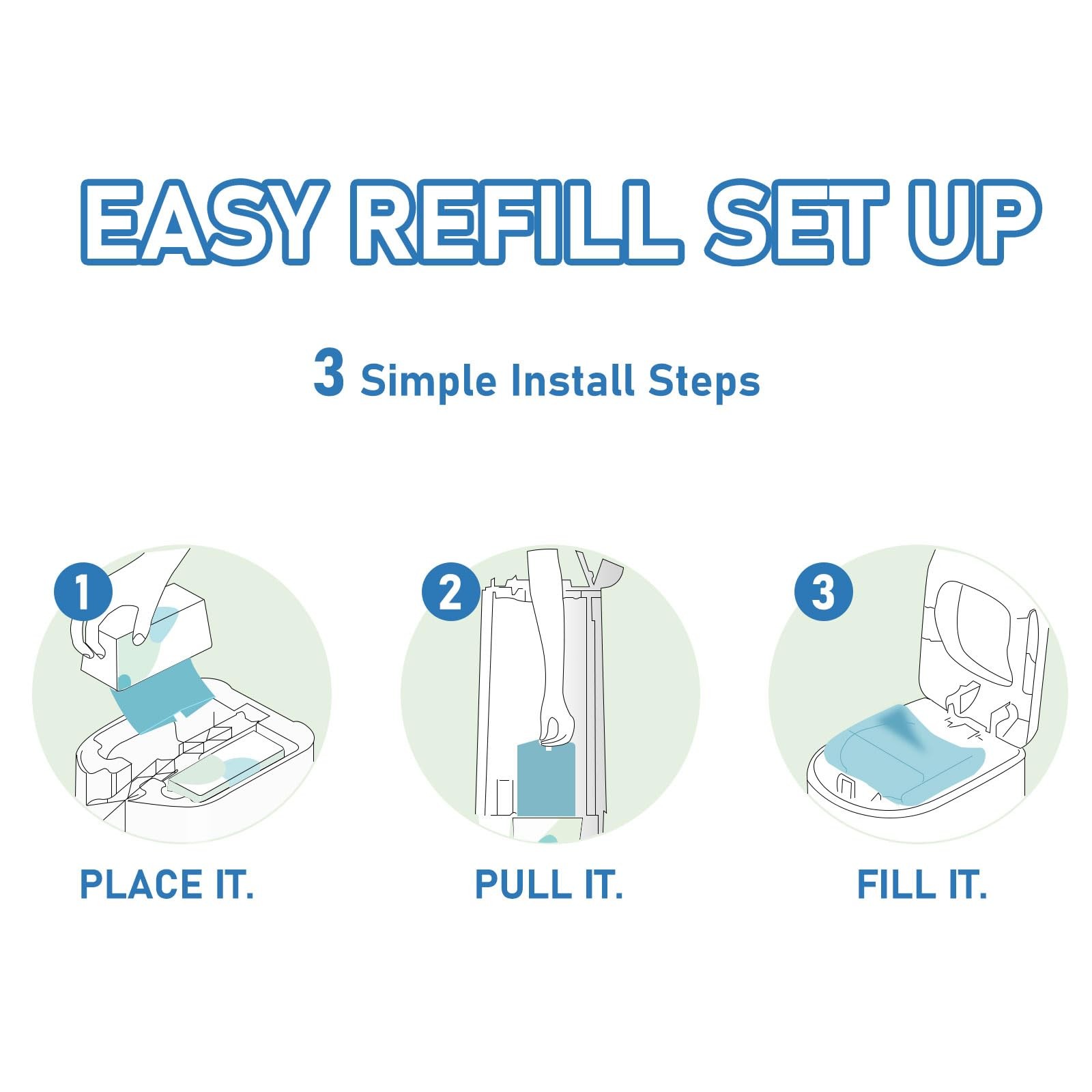 EASY REFILL SET UP

3 Simple Install Steps

1

PLACE IT.

2

PULL IT.

3

FILL IT.