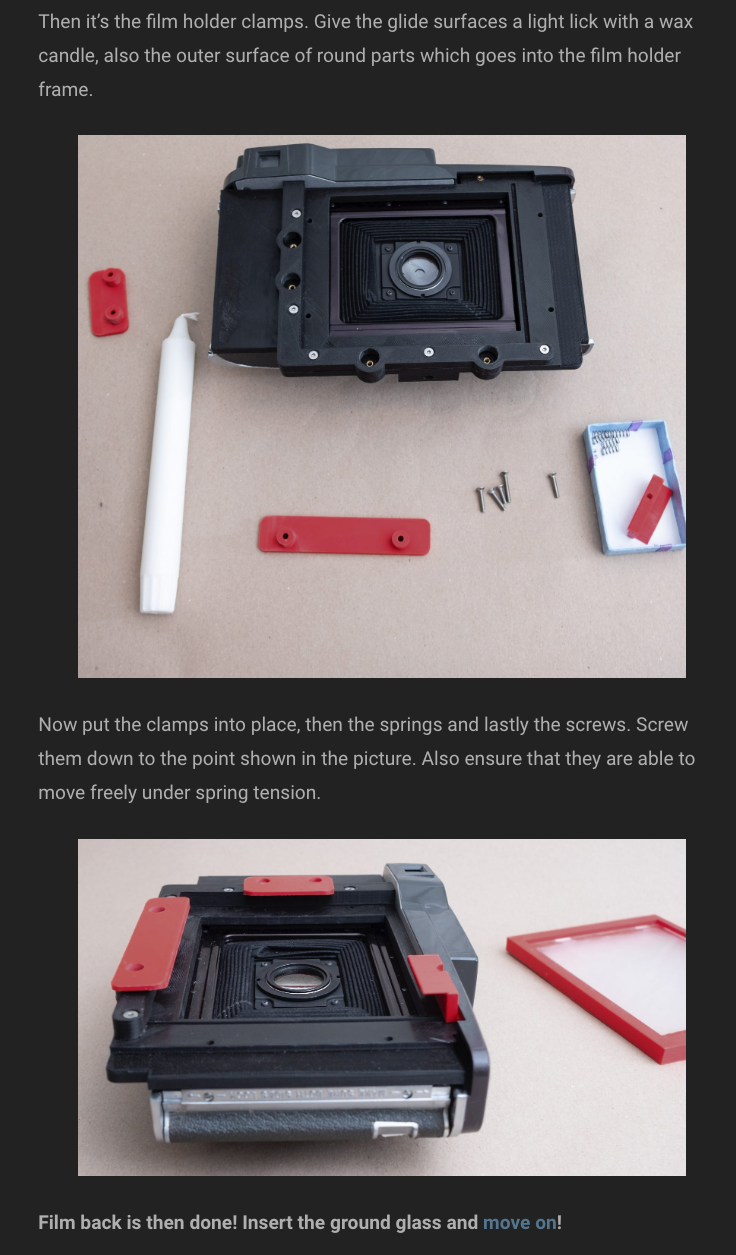 Then it's the film holder clamps. Give the glide surfaces a light lick with a wax candle, also the outer surface of round parts which goes into the film holder frame.

Now put the clamps into place, then the springs and lastly the screws. Screw them down to the point shown in the picture. Also ensure that they are able to move freely under spring tension.

Film back is then done! Insert the ground glass and move on!