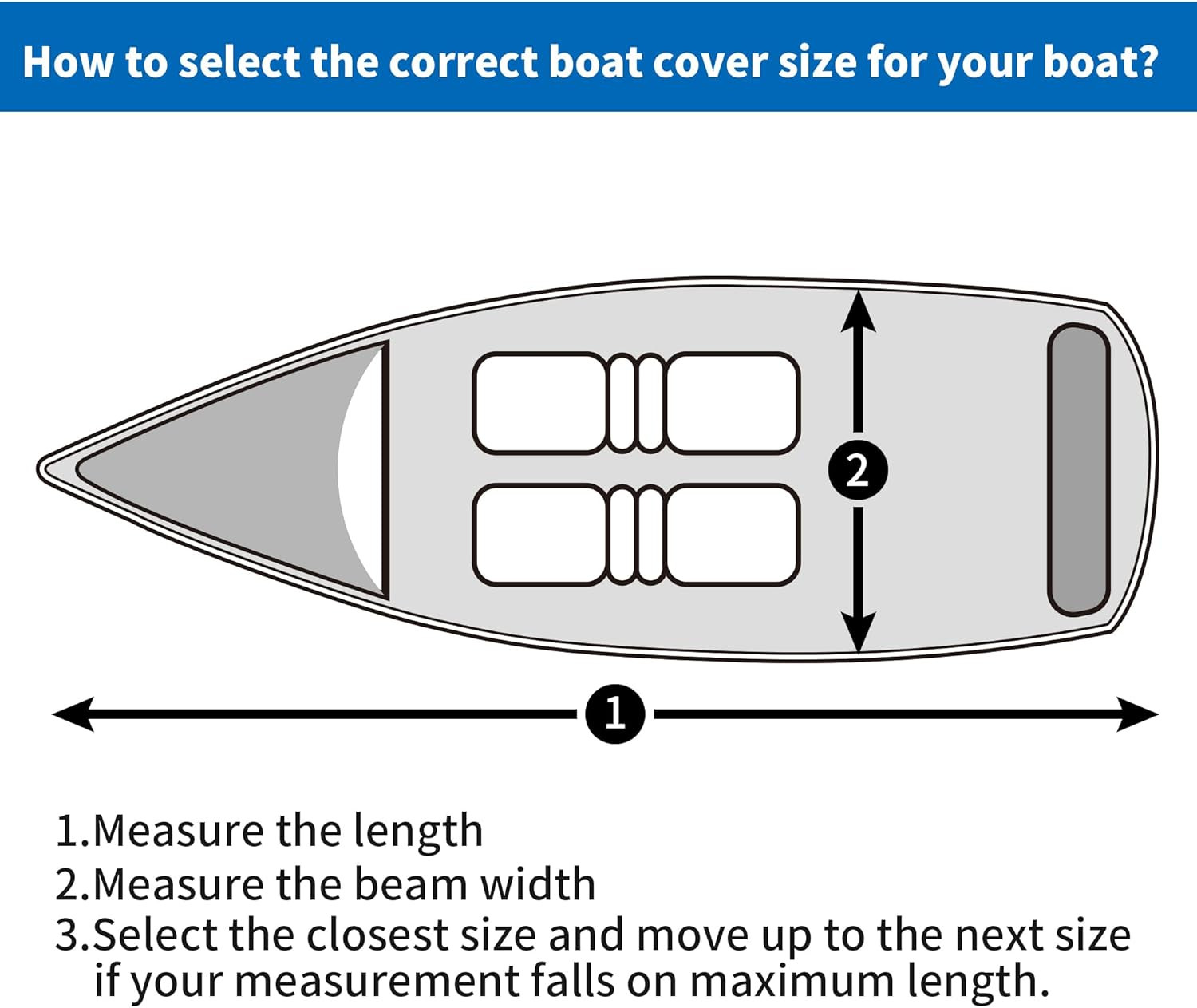 How to select the correct boat cover size for your boat?

2

1

1.Measure the length
2.Measure the beam width
3.Select the closest size and move up to the next size if your measurement falls on maximum length.