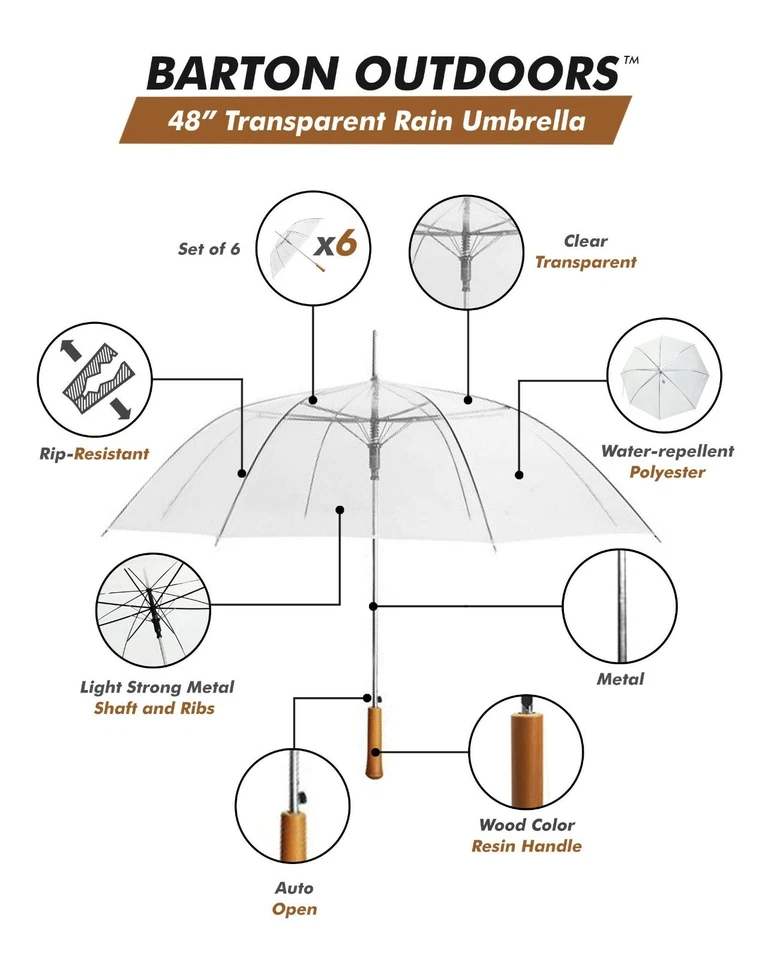 BARTON OUTDOORS™

48" Transparent Rain Umbrella

Set of 6

x6

Clear Transparent

Rip-Resistant

Water-repellent Polyester

Light Strong Metal Shaft and Ribs

Metal

Wood Color Resin Handle

Auto Open