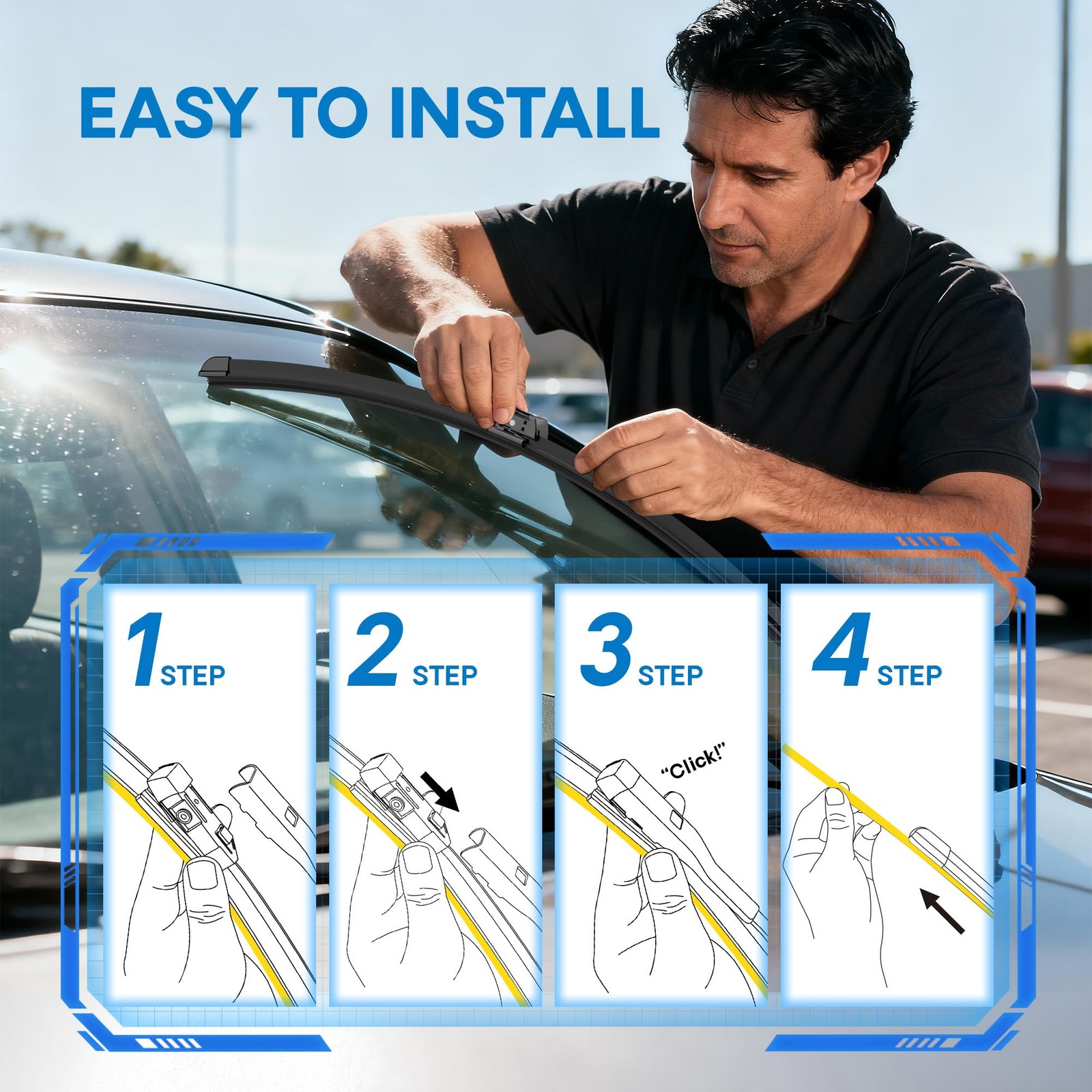 EASY TO INSTALL

1 STEP

2 STEP

3 STEP

"Click!"

4 STEP