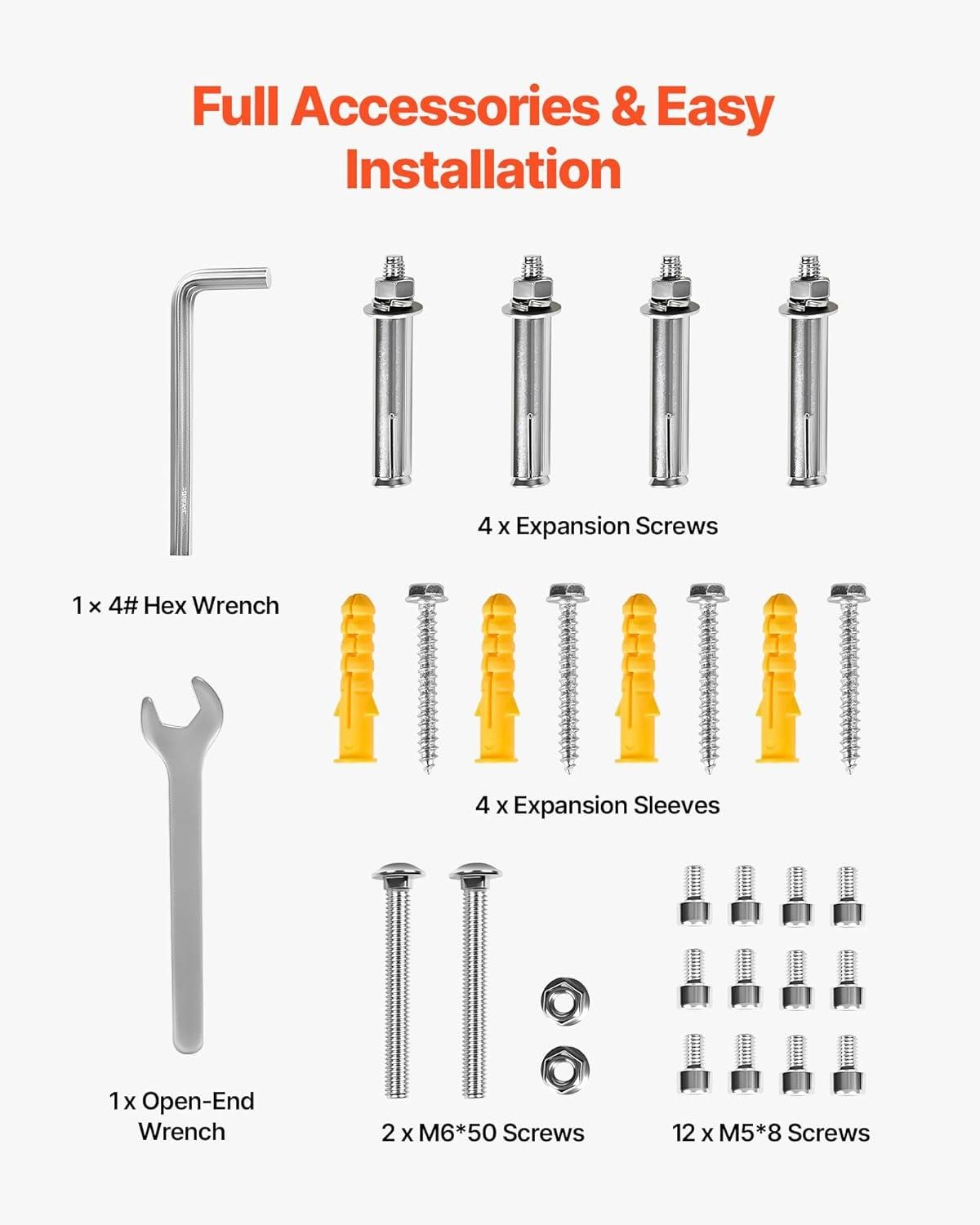 Full Accessories & Easy Installation

4 x Expansion Screws

1 × 4# Hex Wrench

4 x Expansion Sleeves

1 x Open-End Wrench

2 x M6*50 Screws

12 x M5*8 Screws