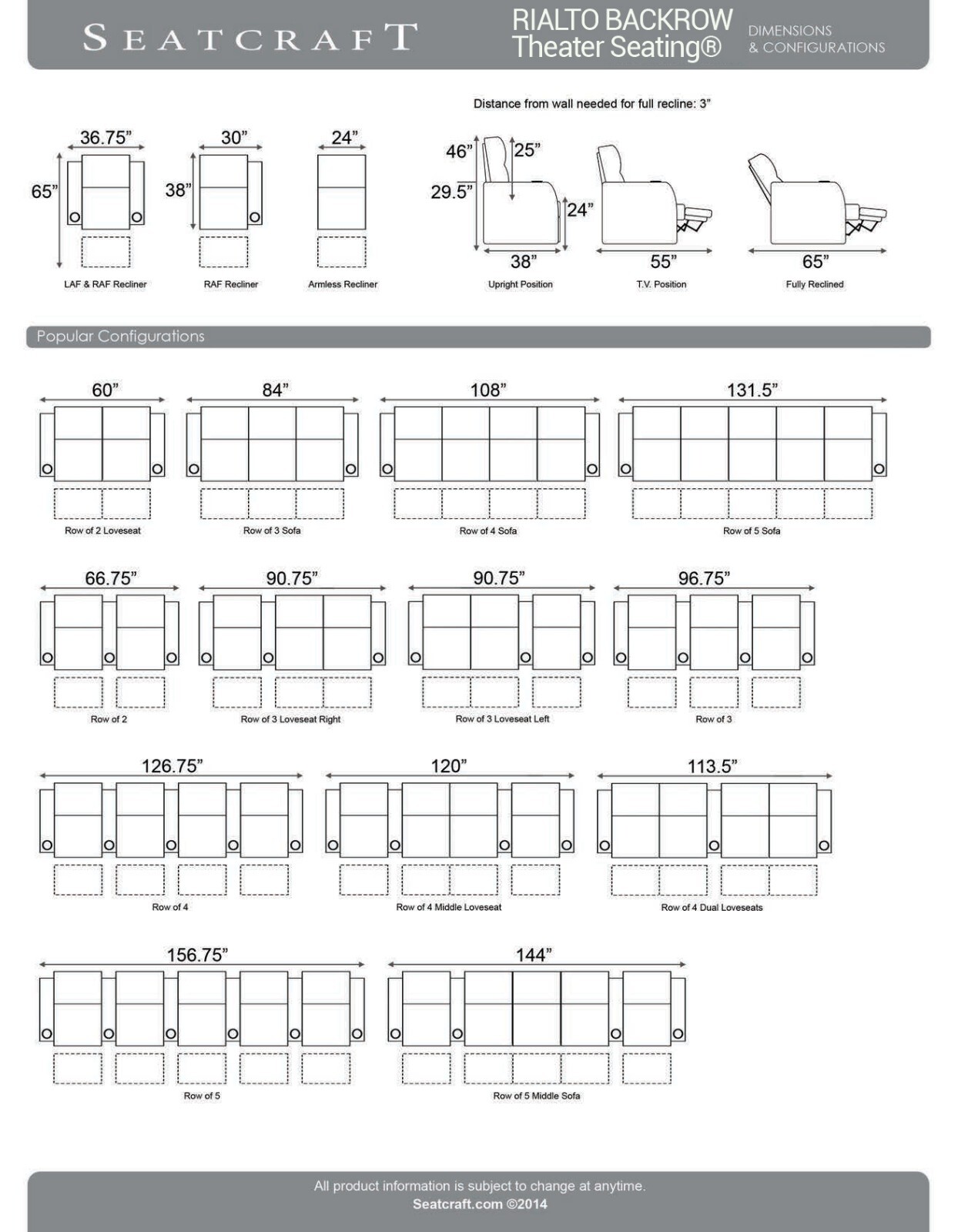 SEATCRAFT

RIALTO BACKROW
Theater Seating®

DIMENSIONS
& CONFIGURATIONS

Distance from wall needed for full recline: 3"

36.75"
65"
LAF & RAF Recliner

30"
38"
RAF Recliner

24"
Armless Recliner

46"
25"
29.5"
24"
38"
Upright Position

55"
T.V. Position

65"
Fully Reclined

Popular Configurations

60"
Row of 2 Loveseat

84"
Row of 3 Sofa

108"
Row of 4 Sofa

131.5"
Row of 5 Sofa

66.75"
Row of 2

90.75"
Row of 3 Loveseat Right

90.75"
Row of 3 Loveseat Left

96.75"
Row of 3

126.75"
Row of 4

120"
Row of 4 Middle Loveseat

113.5"
Row of 4 Dual Loveseats

156.75"
Row of 5

144"
Row of 5 Middle Sofa

All product information is subject to change at anytime.
Seatcraft.com ©2014