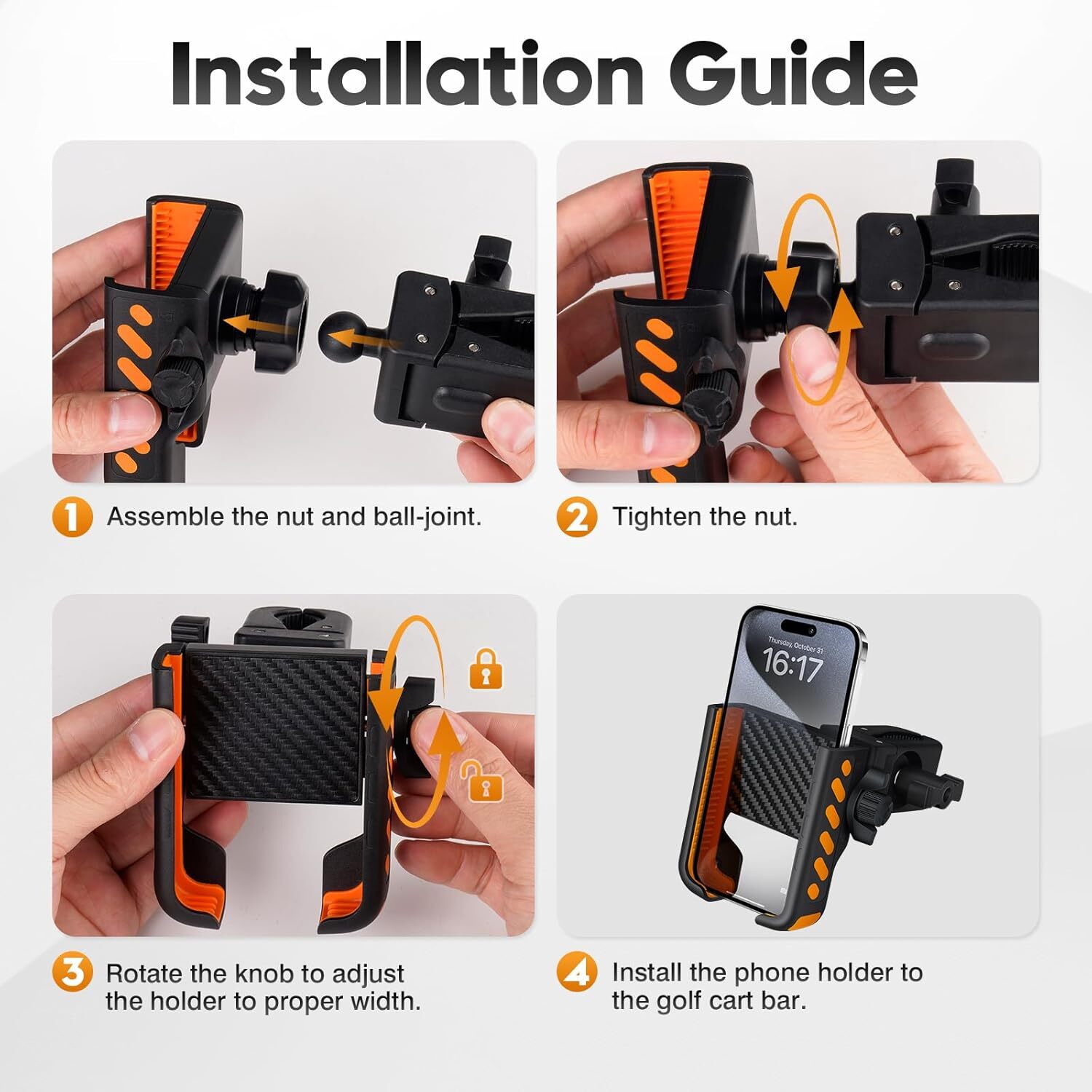 Installation Guide

1 Assemble the nut and ball-joint.

2 Tighten the nut.

3 Rotate the knob to adjust the holder to proper width.

Thursday, October 31
16:17

4 Install the phone holder to the golf cart bar.