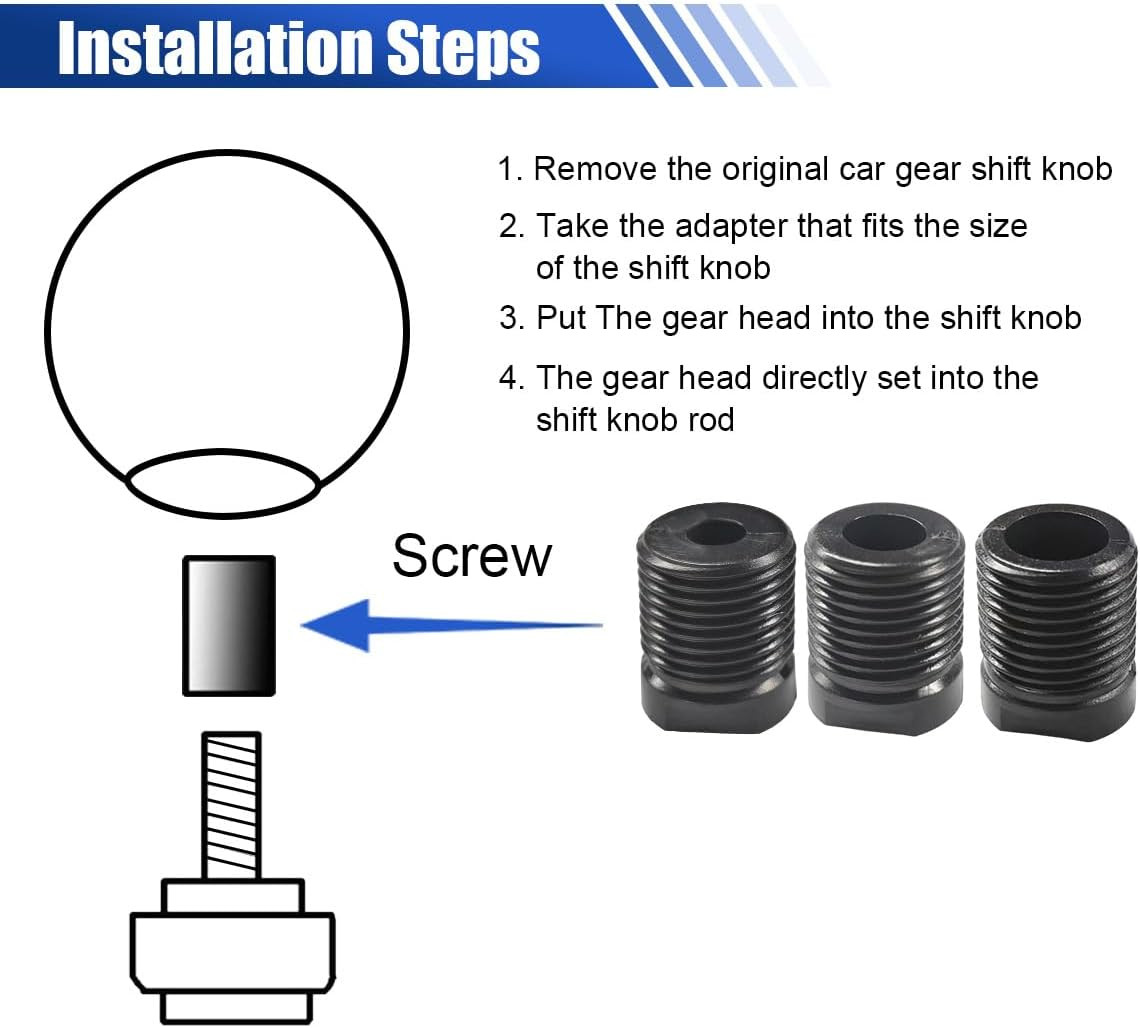 Installation Steps

1. Remove the original car gear shift knob

2. Take the adapter that fits the size of the shift knob

3. Put The gear head into the shift knob

4. The gear head directly set into the shift knob rod

Screw