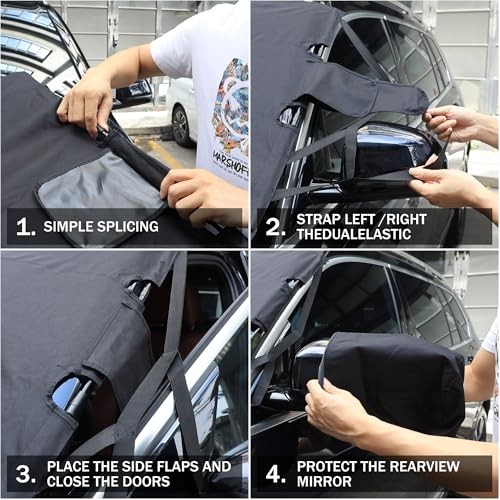 MARSHOFF

1. SIMPLE SPLICING

2. STRAP LEFT /RIGHT THEDUALELASTIC

3. PLACE THE SIDE FLAPS AND CLOSE THE DOORS

4. PROTECT THE REARVIEW MIRROR