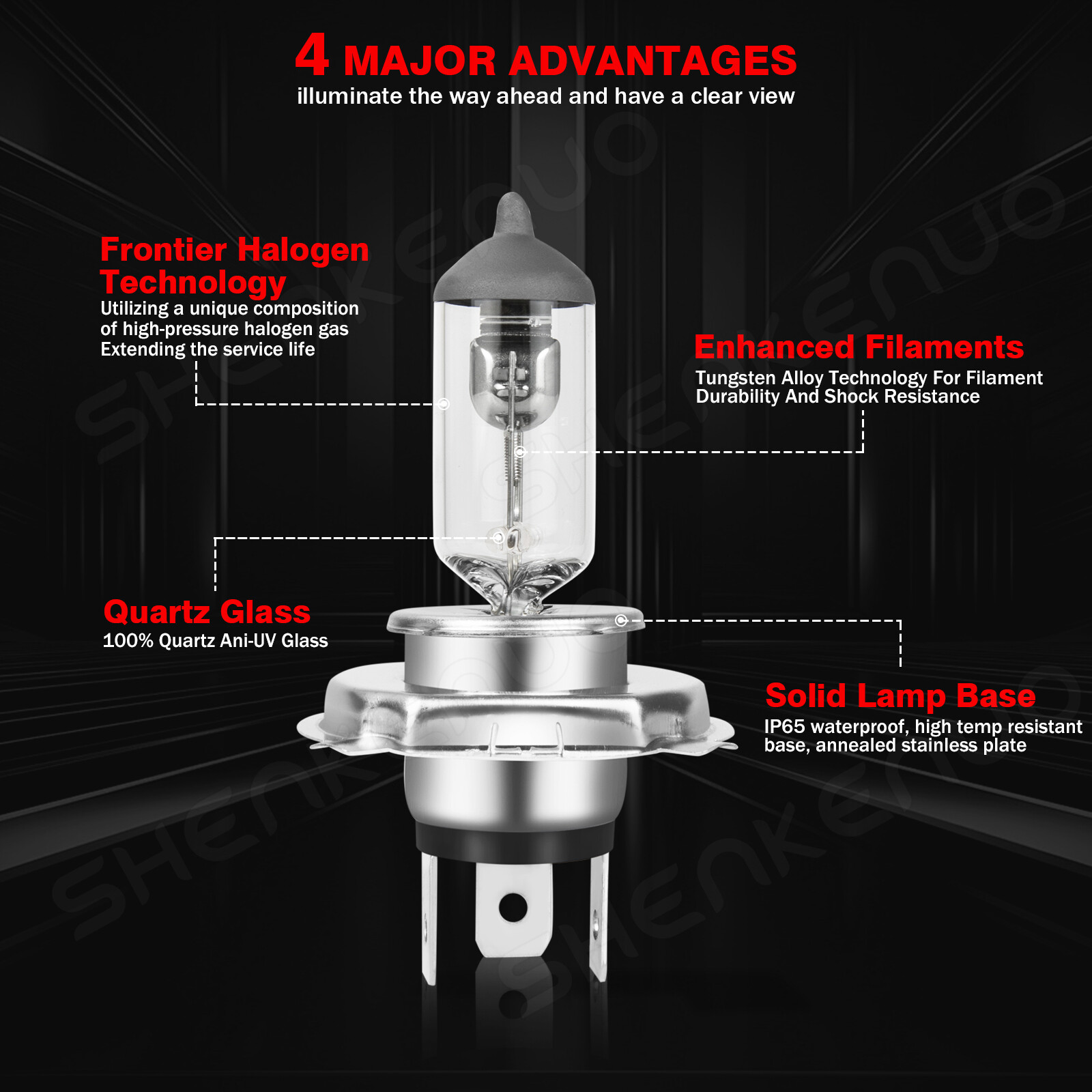 4 MAJOR ADVANTAGES
illuminate the way ahead and have a clear view

Frontier Halogen Technology
Utilizing a unique composition of high-pressure halogen gas Extending the service life

Enhanced Filaments
Tungsten Alloy Technology For Filament Durability And Shock Resistance

Quartz Glass
100% Quartz Ani-UV Glass

Solid Lamp Base
IP65 waterproof, high temp resistant base, annealed stainless plate

SHENKENUO
SHENKENUO
SHENKENUO
SHENKENUO
SHENKENUO