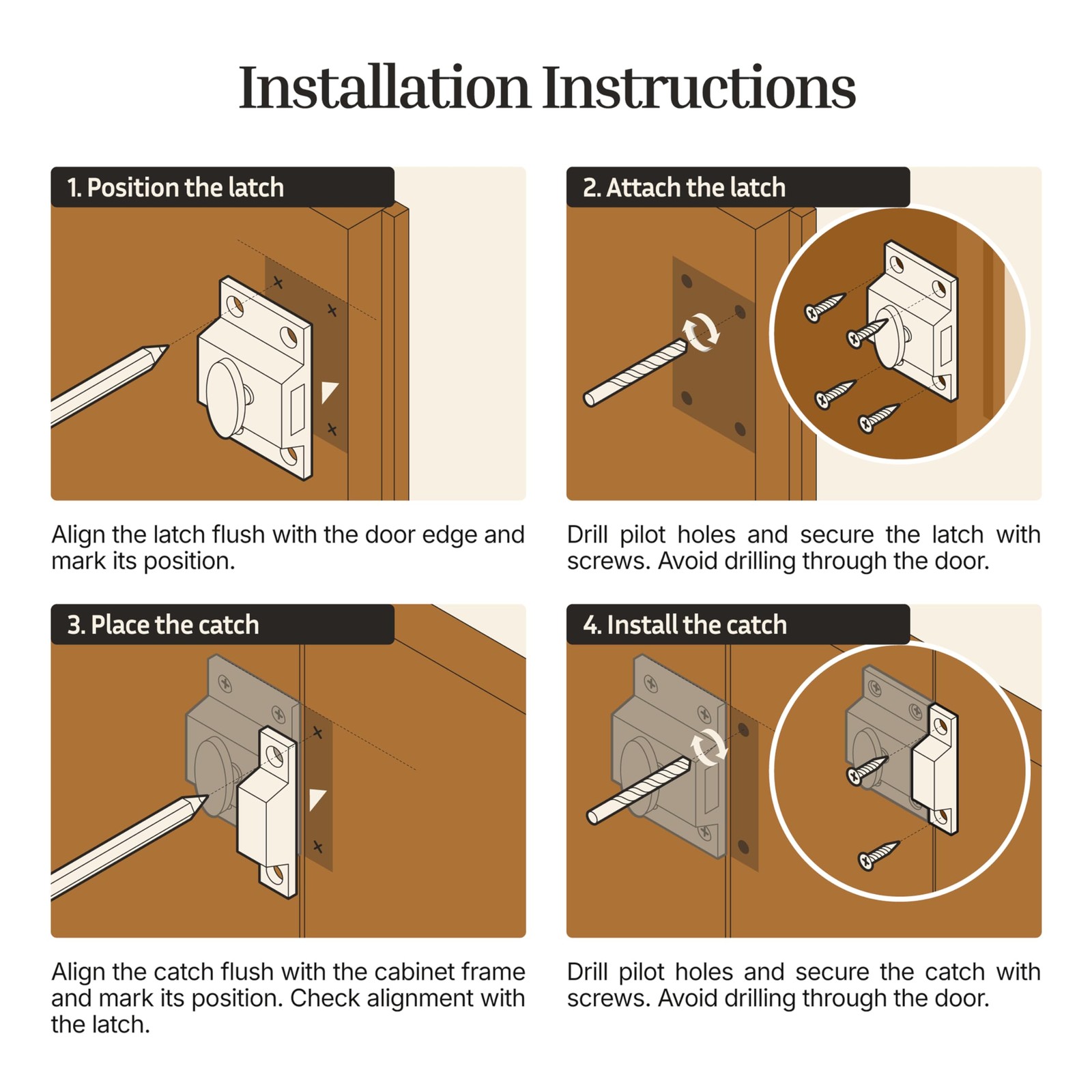 Installation Instructions

1. Position the latch

Align the latch flush with the door edge and mark its position.

2. Attach the latch

Drill pilot holes and secure the latch with screws. Avoid drilling through the door.

3. Place the catch

Align the catch flush with the cabinet frame and mark its position. Check alignment with the latch.

4. Install the catch

Drill pilot holes and secure the catch with screws. Avoid drilling through the door.