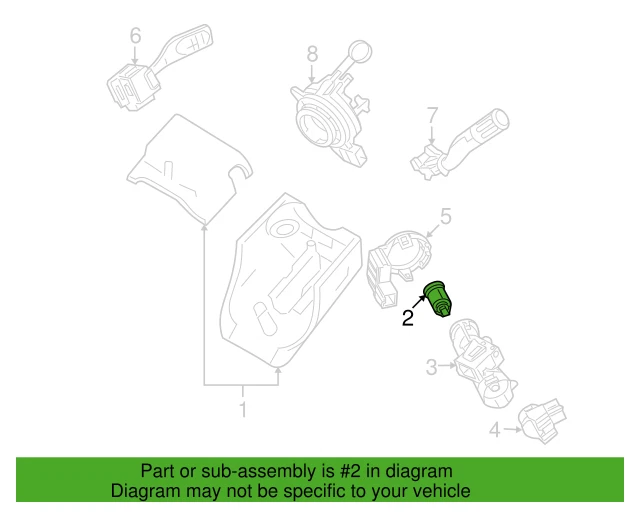 6
8
7
5
2
3
1
4
Part or sub-assembly is #2 in diagram
Diagram may not be specific to your vehicle