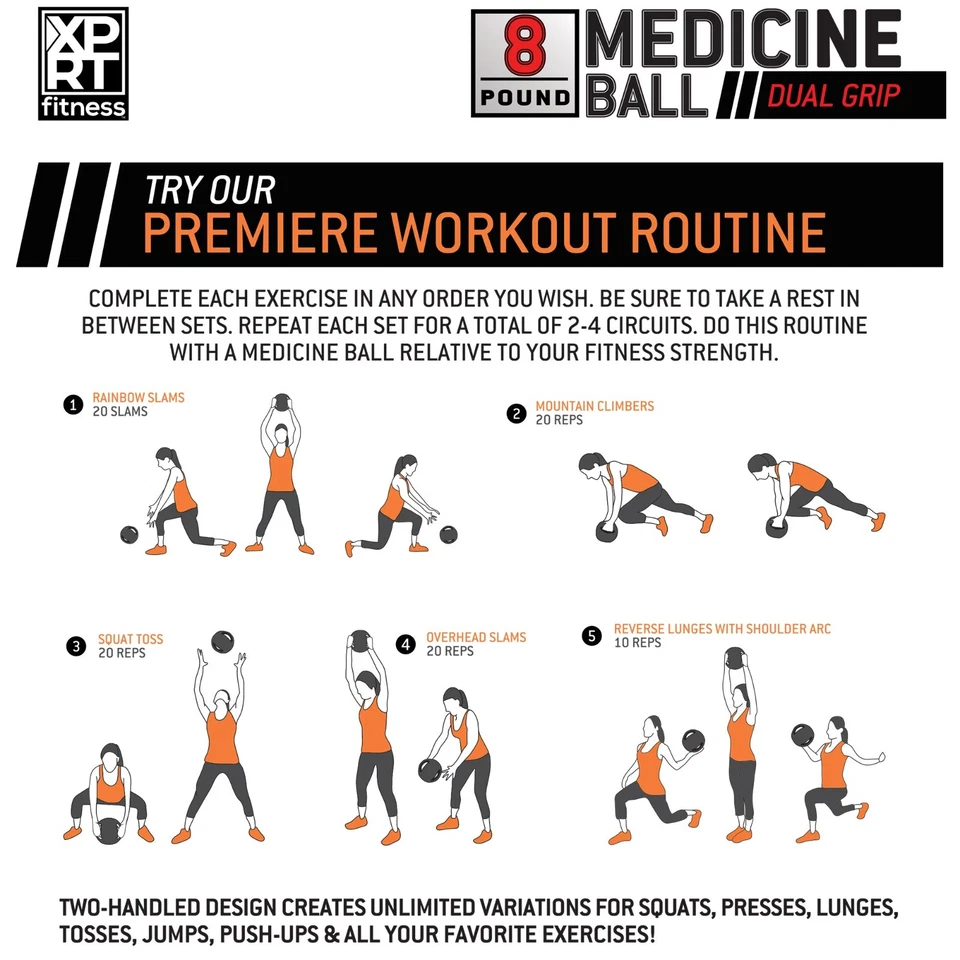 XP
RT
fitness

8
POUND
MEDICINE
BALL
DUAL GRIP

TRY OUR
PREMIERE WORKOUT ROUTINE

COMPLETE EACH EXERCISE IN ANY ORDER YOU WISH. BE SURE TO TAKE A REST IN BETWEEN SETS. REPEAT EACH SET FOR A TOTAL OF 2-4 CIRCUITS. DO THIS ROUTINE WITH A MEDICINE BALL RELATIVE TO YOUR FITNESS STRENGTH.

1 RAINBOW SLAMS
20 SLAMS

2 MOUNTAIN CLIMBERS
20 REPS

3 SQUAT TOSS
20 REPS

4 OVERHEAD SLAMS
20 REPS

5 REVERSE LUNGES WITH SHOULDER ARC
10 REPS

TWO-HANDLED DESIGN CREATES UNLIMITED VARIATIONS FOR SQUATS, PRESSES, LUNGES, TOSSES, JUMPS, PUSH-UPS & ALL YOUR FAVORITE EXERCISES!