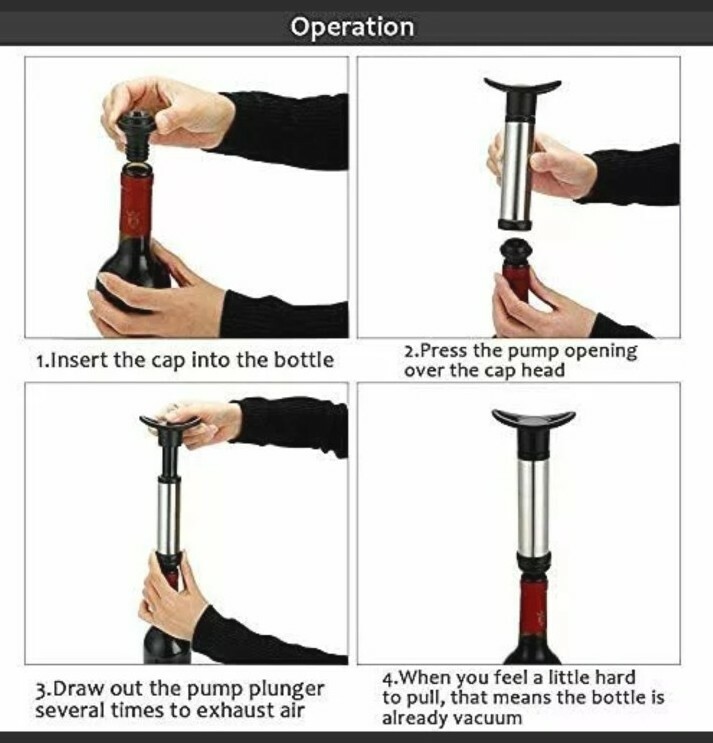 Operation

1.Insert the cap into the bottle

2.Press the pump opening over the cap head

3.Draw out the pump plunger several times to exhaust air

4.When you feel a little hard to pull, that means the bottle is already vacuum