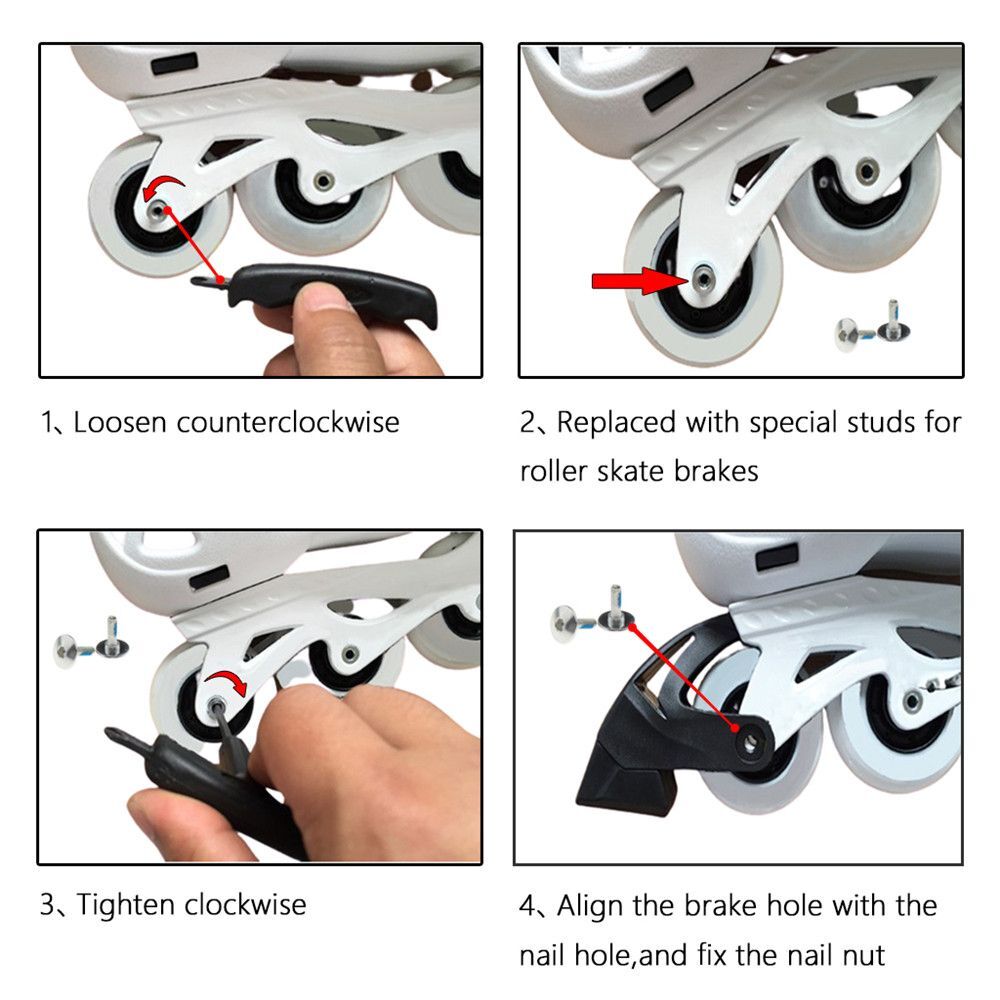 1、Loosen counterclockwise

2、Replaced with special studs for roller skate brakes

3、Tighten clockwise

4、Align the brake hole with the nail hole,and fix the nail nut