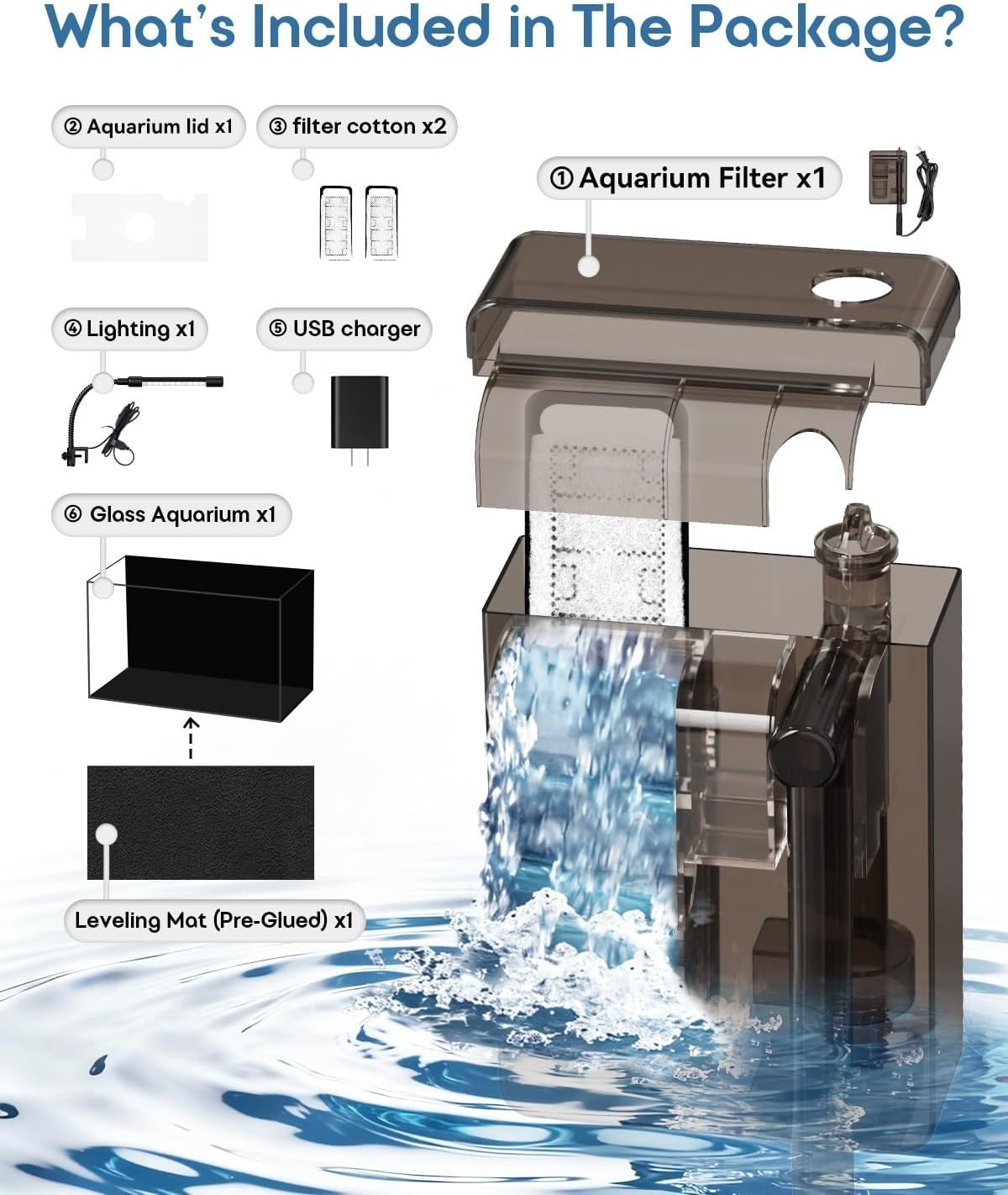 What's Included in The Package?

② Aquarium lid x1

③ filter cotton x2

① Aquarium Filter x1

④ Lighting x1

⑤ USB charger

⑥ Glass Aquarium x1

Leveling Mat (Pre-Glued) x1