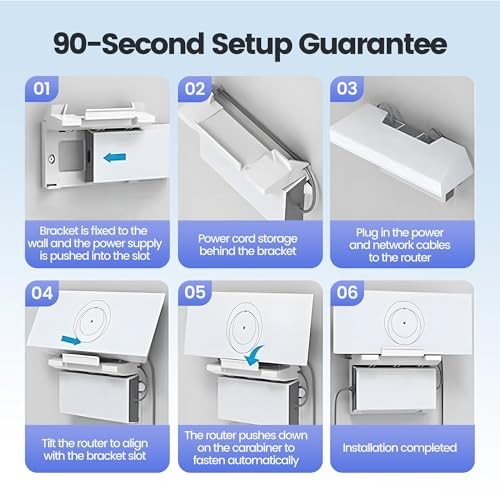 90-Second Setup Guarantee

01
Bracket is fixed to the wall and the power supply is pushed into the slot

02
Power cord storage behind the bracket

03
Plug in the power and network cables to the router

04
Tilt the router to align with the bracket slot

05
The router pushes down on the carabiner to fasten automatically

06
Installation completed