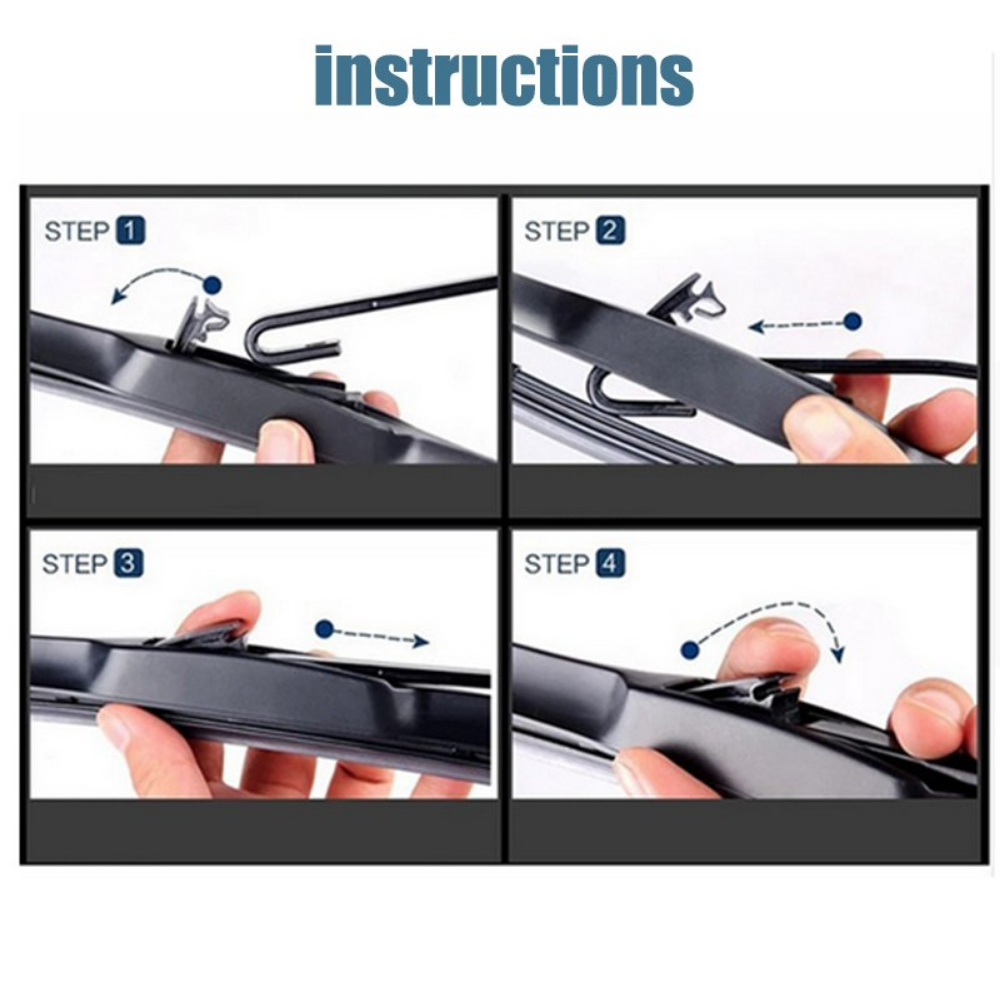 instructions

STEP 1

STEP 2

STEP 3

STEP 4