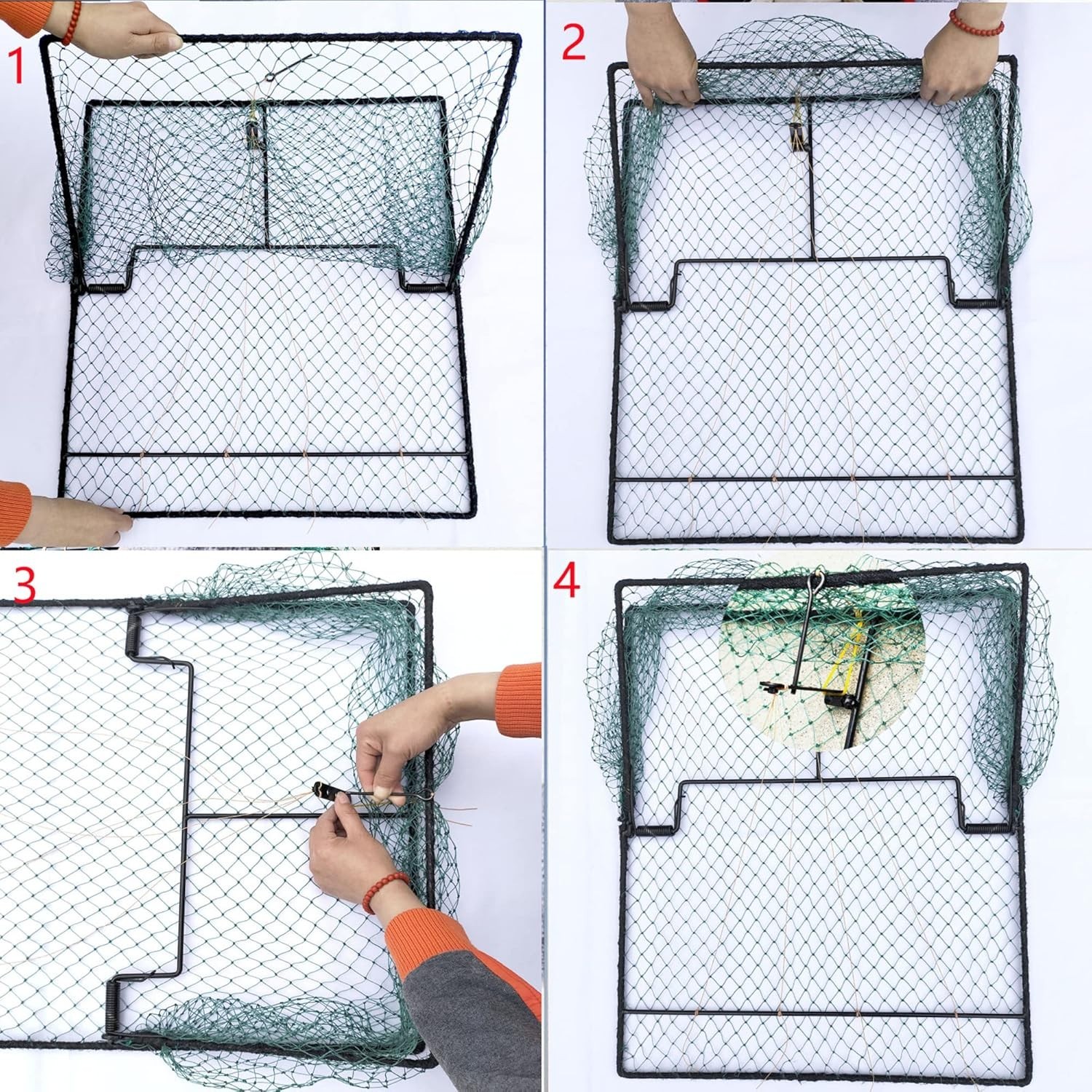 1

2

3

4