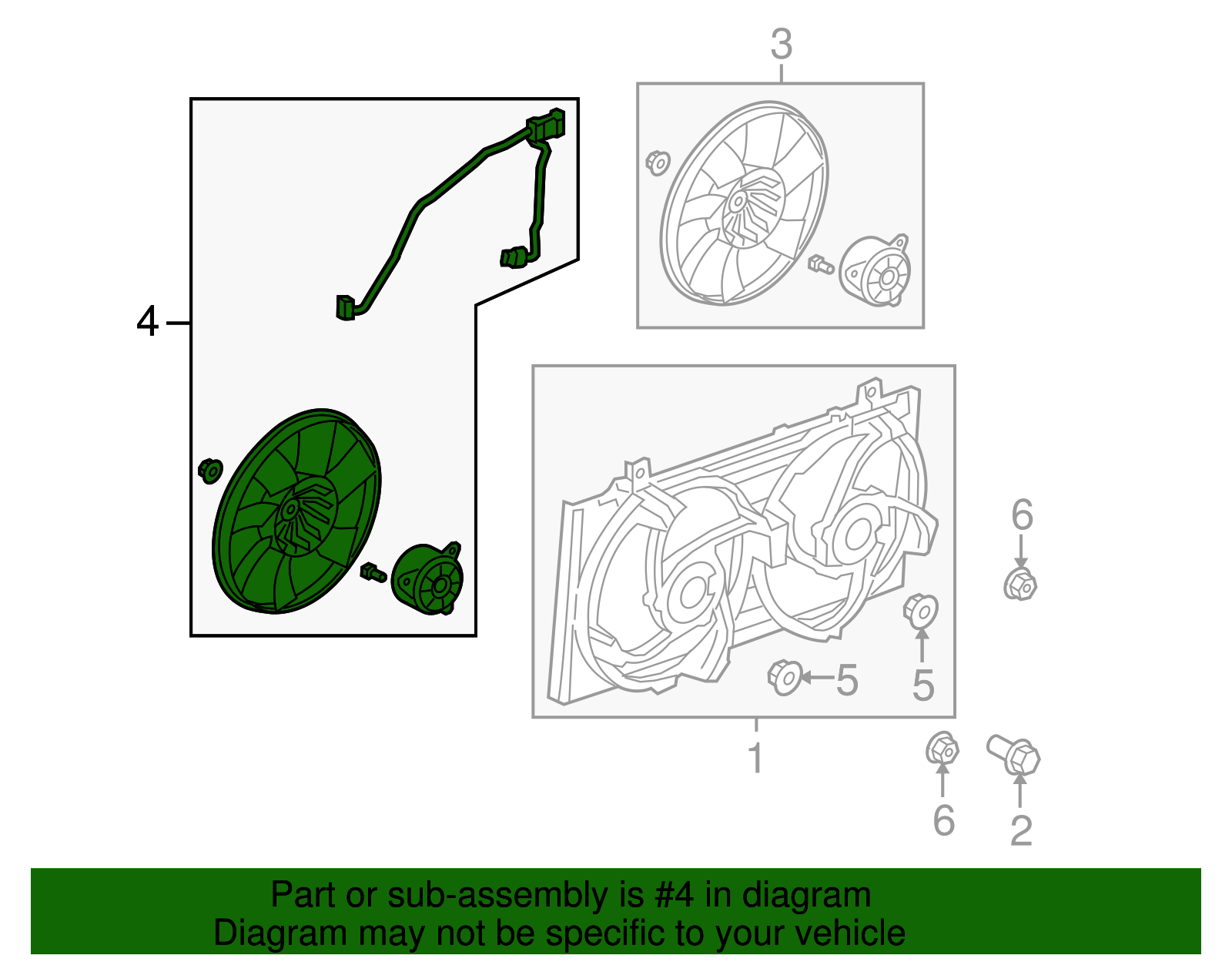 3

4

6

5

5

1

6

2

Part or sub-assembly is #4 in diagram
Diagram may not be specific to your vehicle