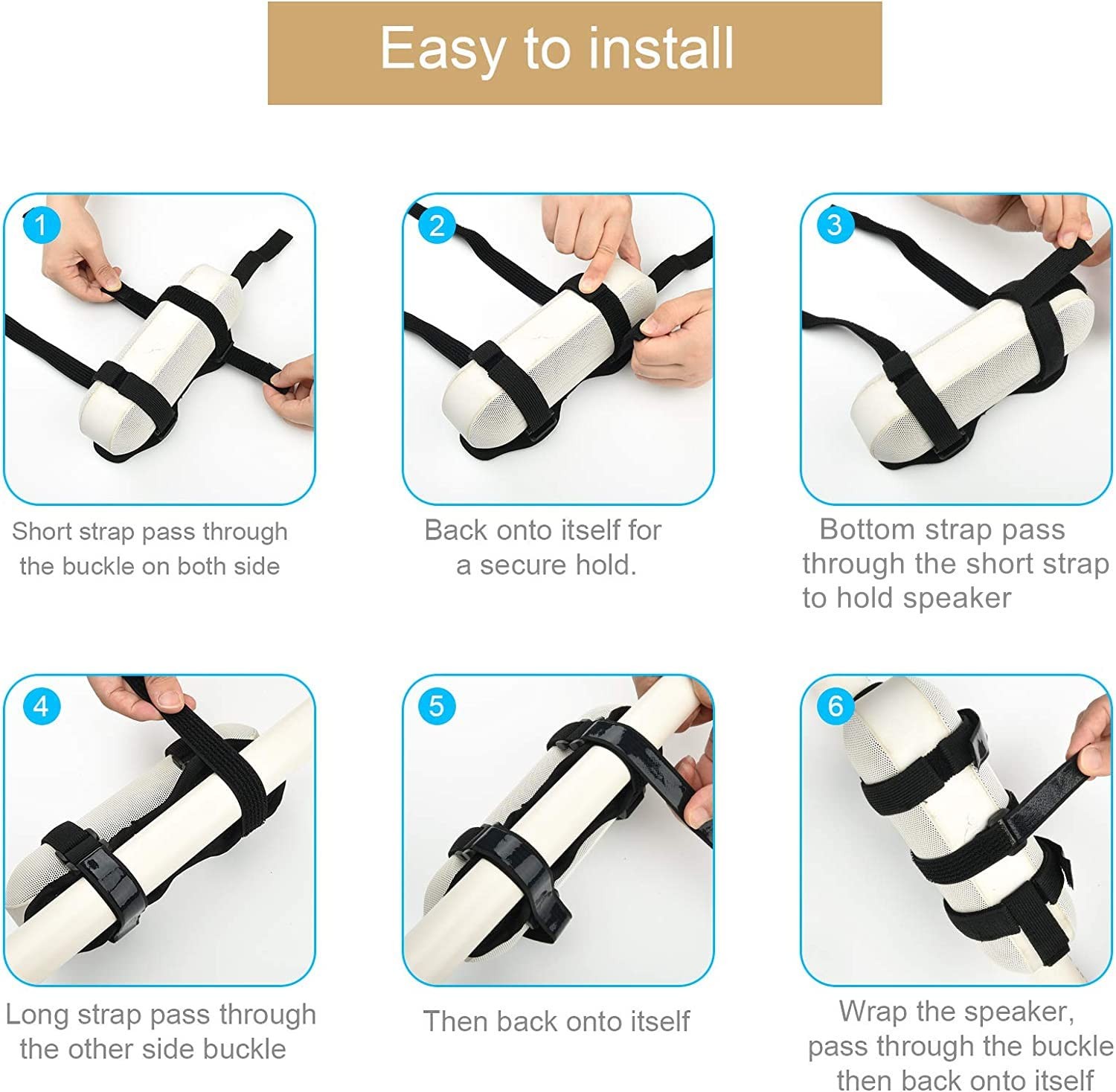 Easy to install

1

Short strap pass through the buckle on both side

2

Back onto itself for a secure hold.

3

Bottom strap pass through the short strap to hold speaker

4

Long strap pass through the other side buckle

5

Then back onto itself

6

Wrap the speaker, pass through the buckle then back onto itself