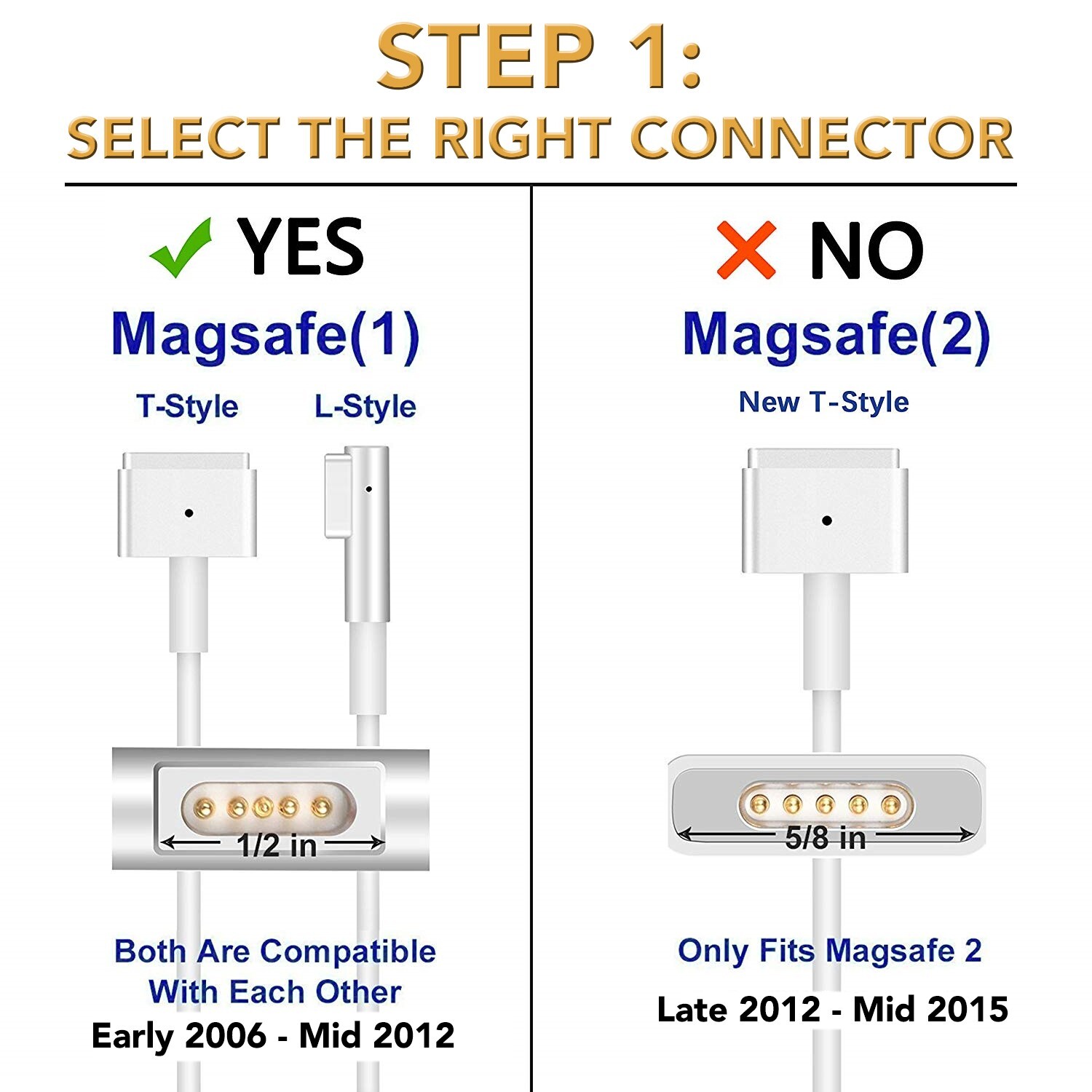 STEP 1:
SELECT THE RIGHT CONNECTOR

YES
Magsafe(1)
T-Style
L-Style
1/2 in
Both Are Compatible With Each Other
Early 2006 - Mid 2012

NO
Magsafe(2)
New T-Style
5/8 in
Only Fits Magsafe 2
Late 2012 - Mid 2015