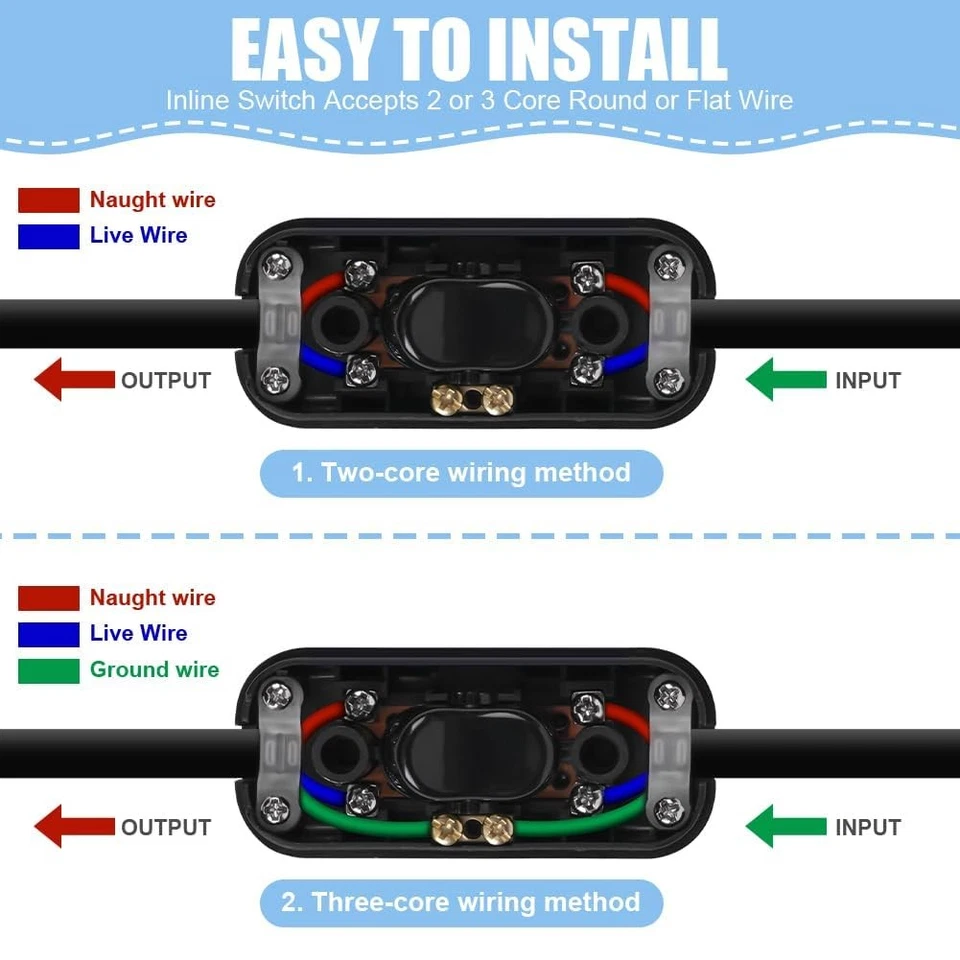 EASY TO INSTALL

Inline Switch Accepts 2 or 3 Core Round or Flat Wire

Naught wire
Live Wire

OUTPUT

INPUT

1. Two-core wiring method

Naught wire
Live Wire
Ground wire

OUTPUT

INPUT

2. Three-core wiring method