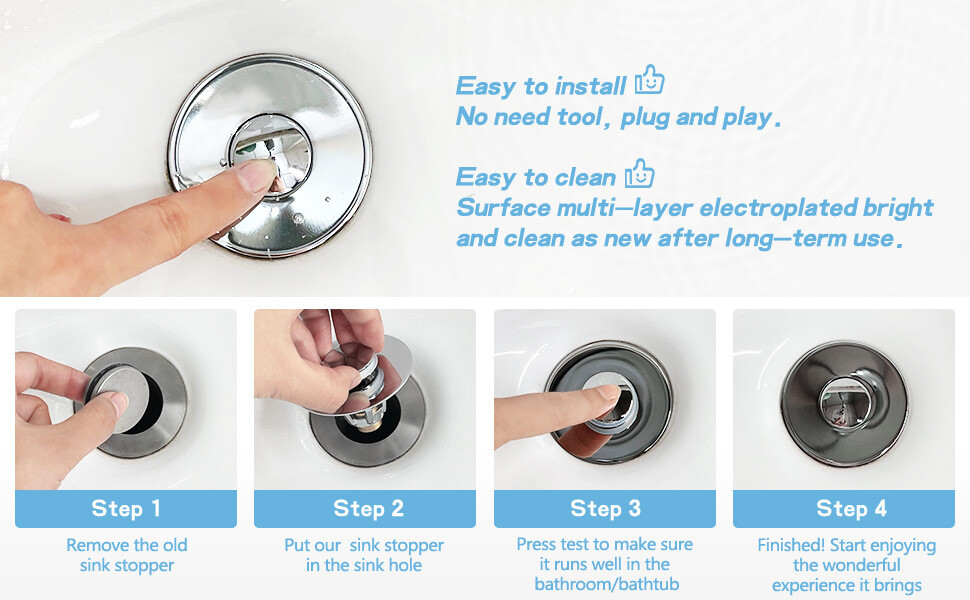 Easy to install
No need tool, plug and play.

Easy to clean
Surface multi—layer electroplated bright and clean as new after long—term use.

Step 1
Remove the old sink stopper

Step 2
Put our sink stopper in the sink hole

Step 3
Press test to make sure it runs well in the bathroom/bathtub

Step 4
Finished! Start enjoying the wonderful experience it brings