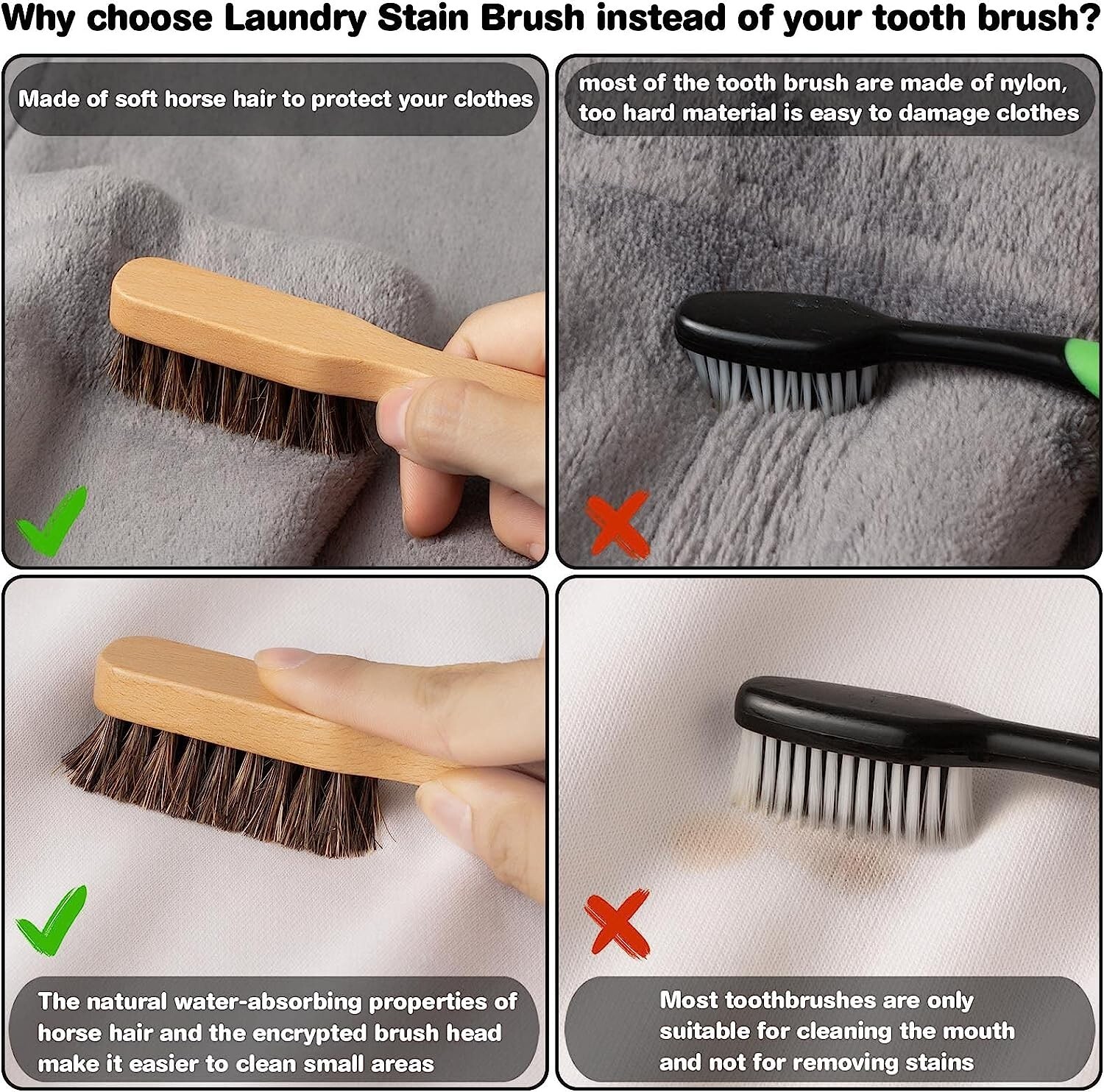 Why choose Laundry Stain Brush instead of your tooth brush?

Made of soft horse hair to protect your clothes

most of the tooth brush are made of nylon, too hard material is easy to damage clothes

The natural water-absorbing properties of horse hair and the encrypted brush head make it easier to clean small areas

Most toothbrushes are only suitable for cleaning the mouth and not for removing stains