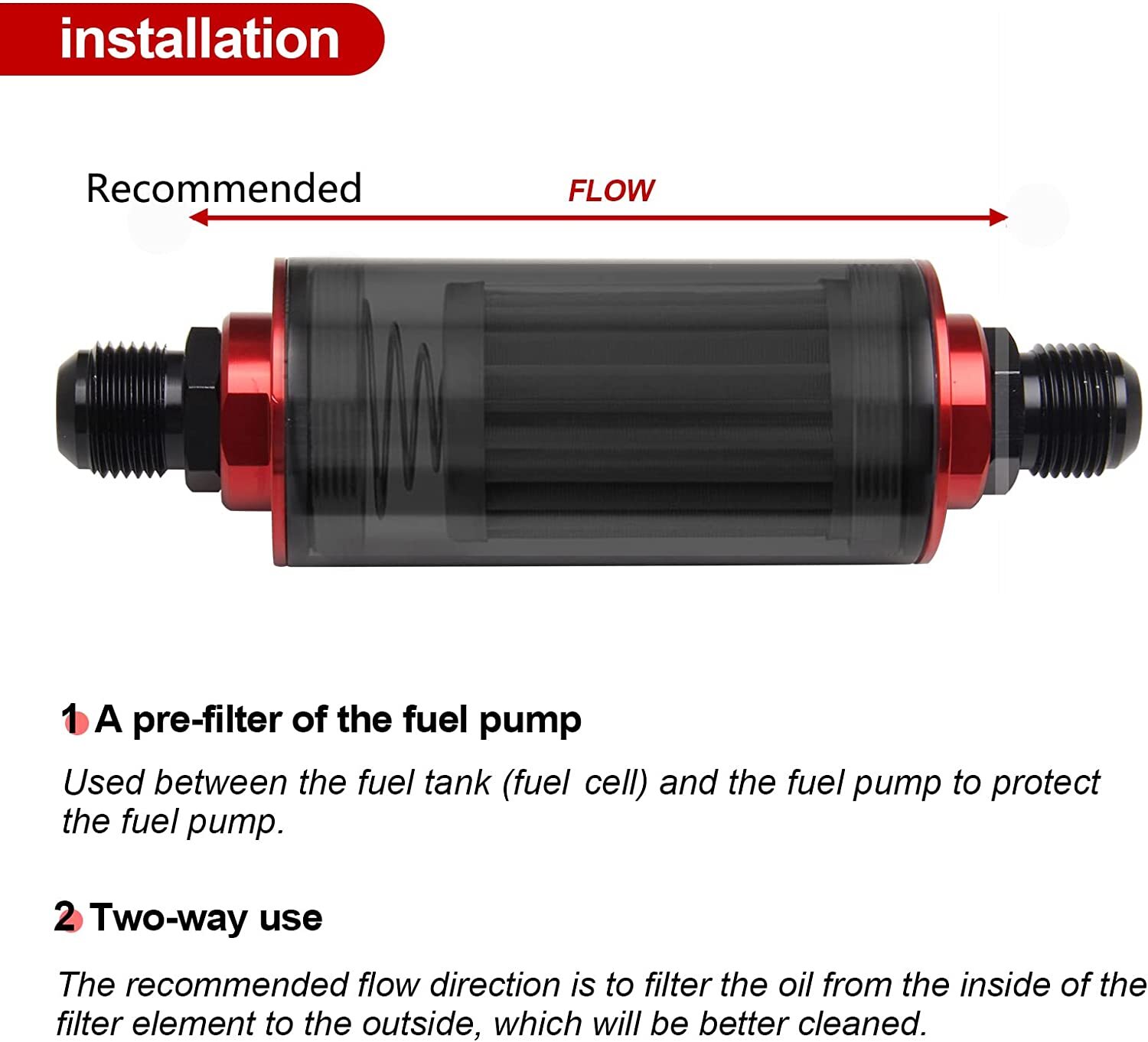 installation

Recommended

FLOW

1 A pre-filter of the fuel pump

Used between the fuel tank (fuel cell) and the fuel pump to protect the fuel pump.

2 Two-way use

The recommended flow direction is to filter the oil from the inside of the filter element to the outside, which will be better cleaned.