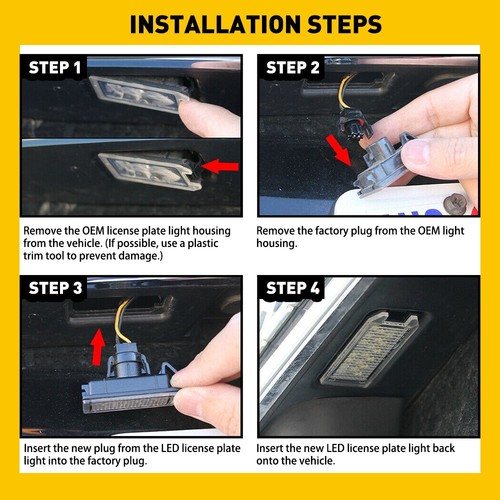 INSTALLATION STEPS

STEP 1

Remove the OEM license plate light housing from the vehicle. (If possible, use a plastic trim tool to prevent damage.)

STEP 2

Remove the factory plug from the OEM light housing.

STEP 3

Insert the new plug from the LED license plate light into the factory plug.

STEP 4

Insert the new LED license plate light back onto the vehicle.