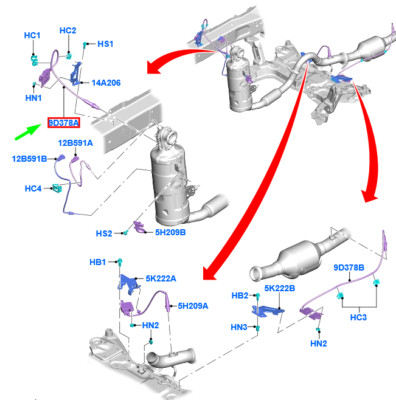 HC1
HC2
HS1
14A206
HN1
9D378A
12B591A
12B591B
HC4
HS2
5H209B
HB1
5K222A
5H209A
HN2
9D378B
HB2
5K222B
HN3
HC3
HN2