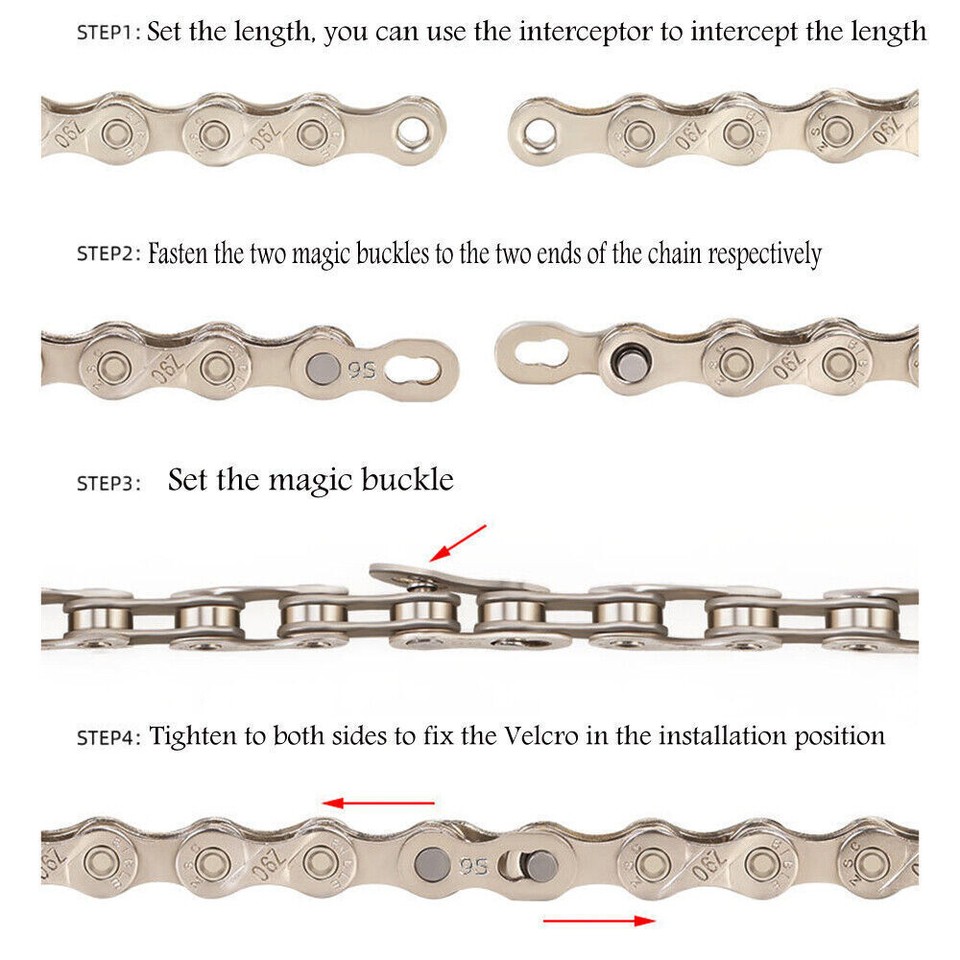 STEP1: Set the length, you can use the interceptor to intercept the length

STEP2: Fasten the two magic buckles to the two ends of the chain respectively

STEP3: Set the magic buckle

STEP4: Tighten to both sides to fix the Velcro in the installation position