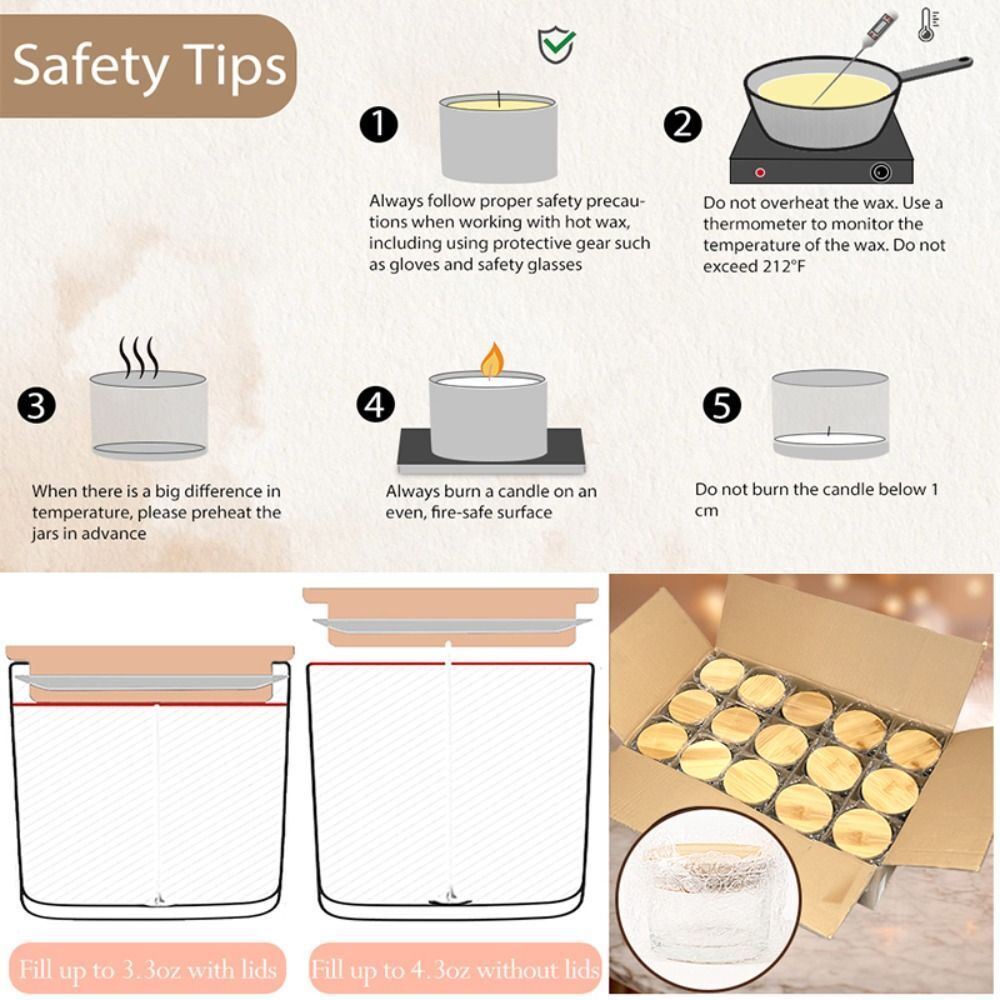 Safety Tips

1
Always follow proper safety precautions when working with hot wax, including using protective gear such as gloves and safety glasses

2
Do not overheat the wax. Use a thermometer to monitor the temperature of the wax. Do not exceed 212°F

3
When there is a big difference in temperature, please preheat the jars in advance

4
Always burn a candle on an even, fire-safe surface

5
Do not burn the candle below 1 cm

Fill up to 3.3oz with lids

Fill up to 4.3oz without lids