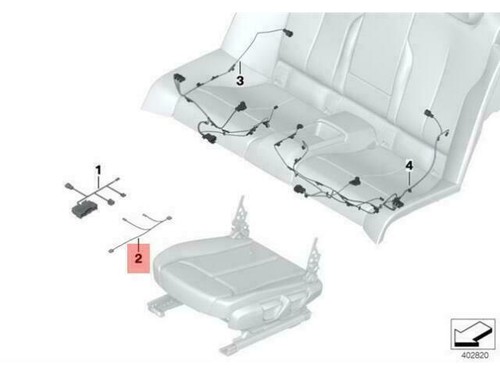 3

1

4

2

402820