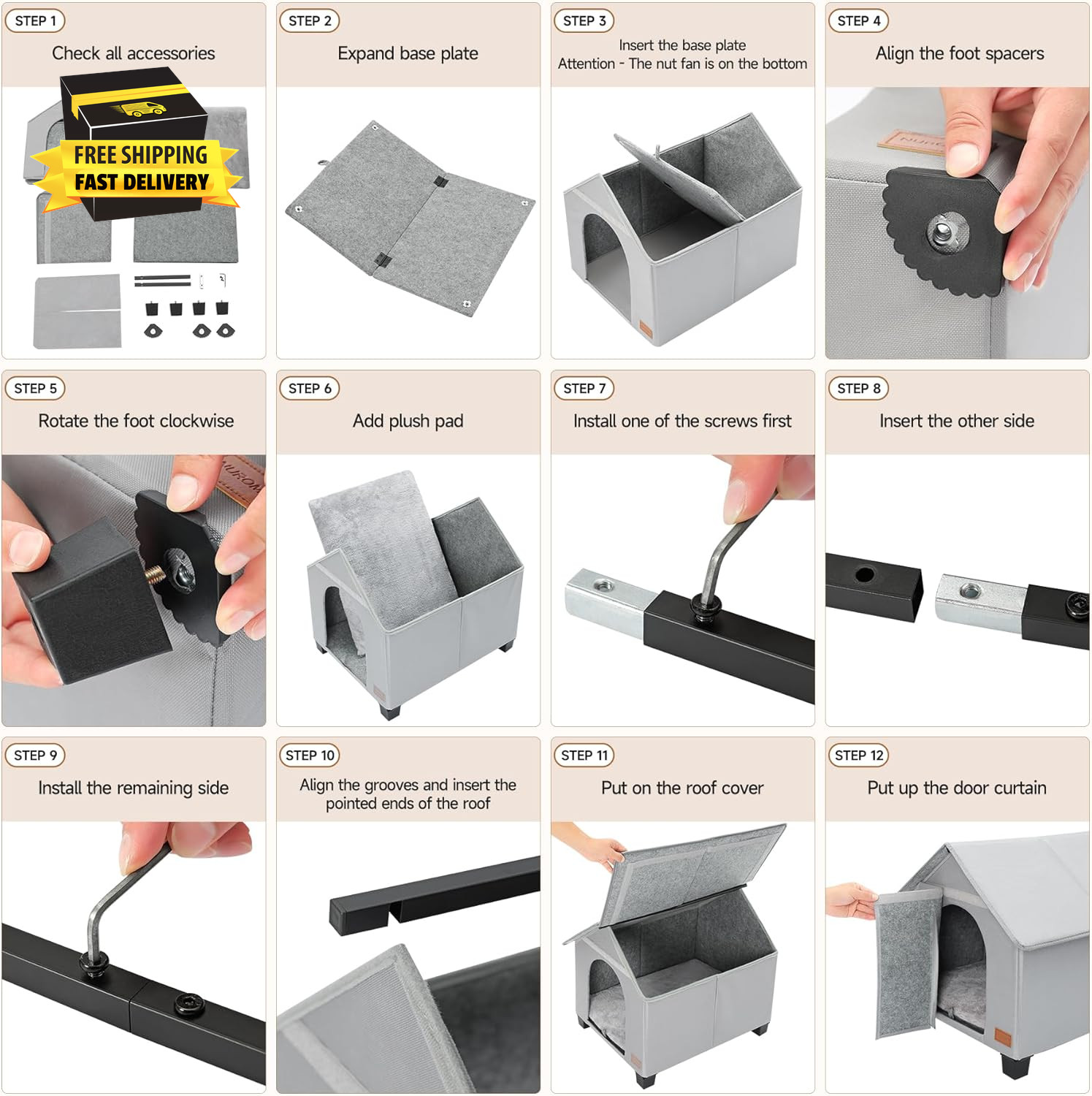 STEP 1
Check all accessories

FREE SHIPPING
FAST DELIVERY

STEP 2
Expand base plate

STEP 3
Insert the base plate
Attention - The nut fan is on the bottom

STEP 4
Align the foot spacers

STEP 5
Rotate the foot clockwise

STEP 6
Add plush pad

STEP 7
Install one of the screws first

STEP 8
Insert the other side

STEP 9
Install the remaining side

STEP 10
Align the grooves and insert the pointed ends of the roof

STEP 11
Put on the roof cover

STEP 12
Put up the door curtain