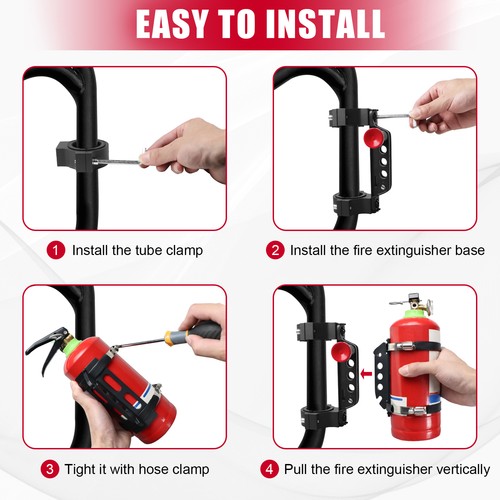 EASY TO INSTALL

1 Install the tube clamp

2 Install the fire extinguisher base

3 Tight it with hose clamp

4 Pull the fire extinguisher vertically