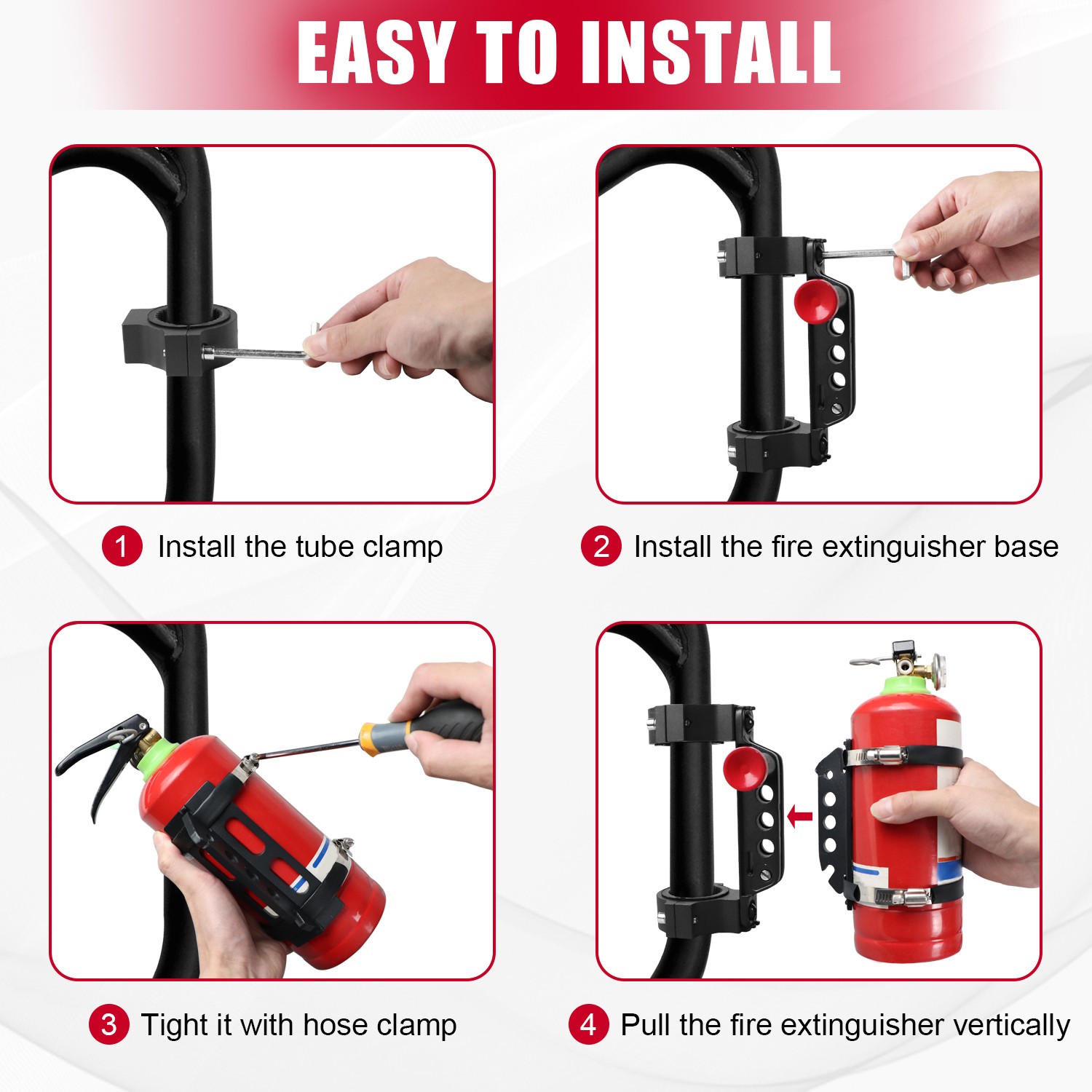 EASY TO INSTALL

1 Install the tube clamp

2 Install the fire extinguisher base

3 Tight it with hose clamp

4 Pull the fire extinguisher vertically