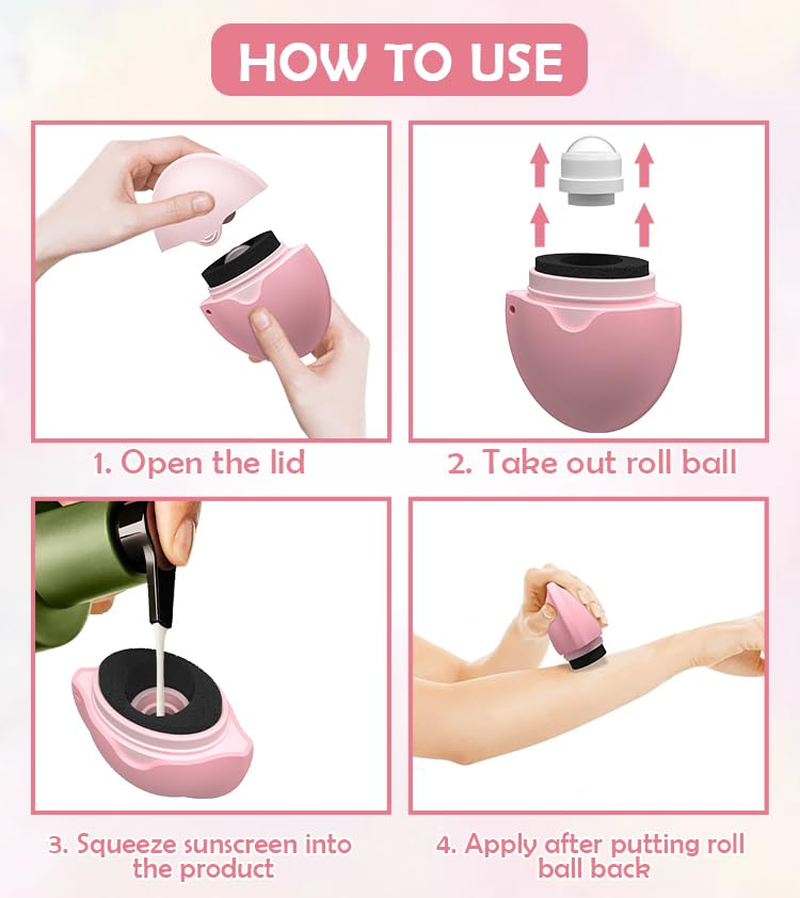 HOW TO USE

1. Open the lid

2. Take out roll ball

3. Squeeze sunscreen into the product

4. Apply after putting roll ball back