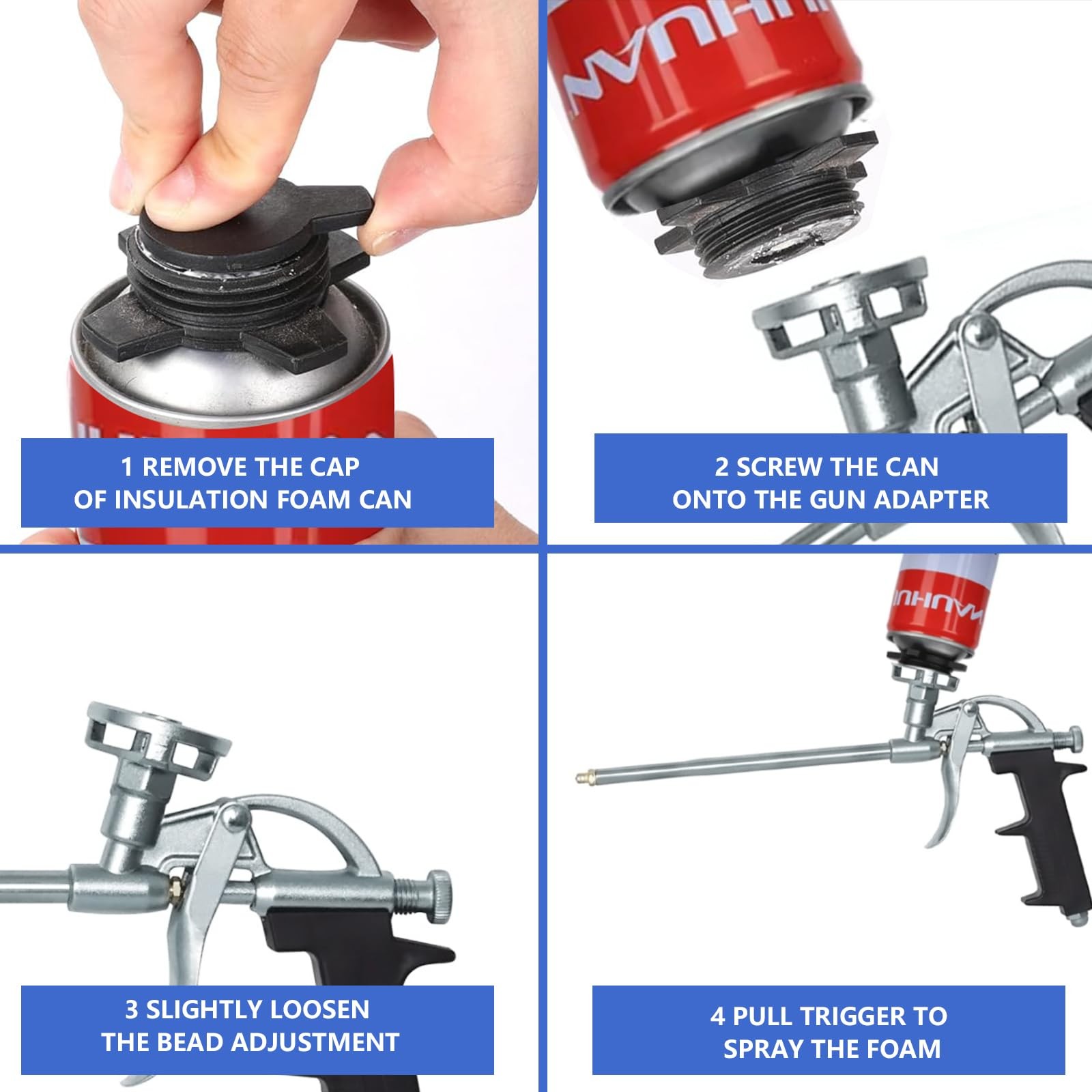 1 REMOVE THE CAP OF INSULATION FOAM CAN

2 SCREW THE CAN ONTO THE GUN ADAPTER

3 SLIGHTLY LOOSEN THE BEAD ADJUSTMENT

4 PULL TRIGGER TO SPRAY THE FOAM