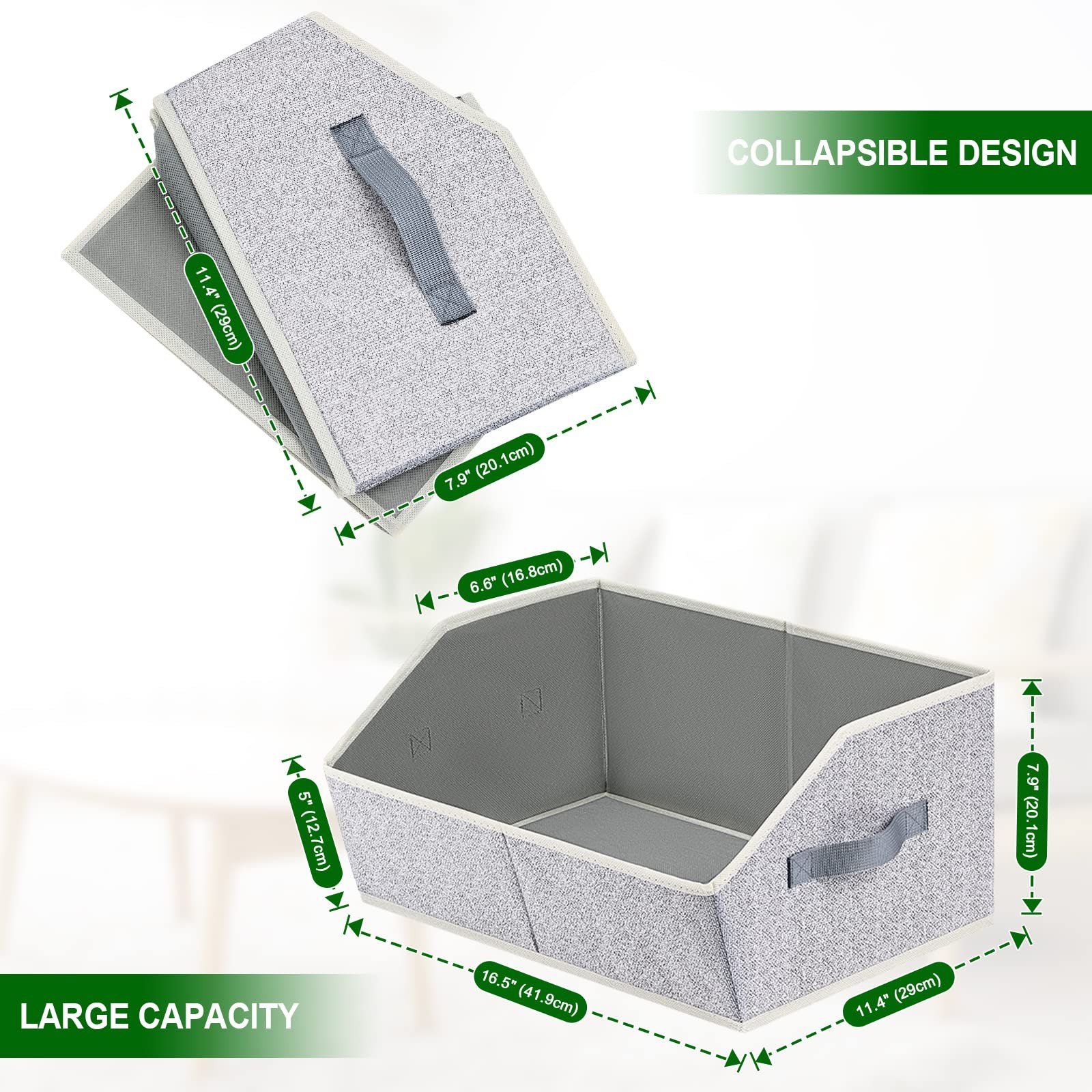 COLLAPSIBLE DESIGN

11.4" (29cm)

7.9" (20.1cm)

6.6" (16.8cm)

5" (12.7cm)

7.9" (20.1cm)

16.5" (41.9cm)

11.4" (29cm)

LARGE CAPACITY