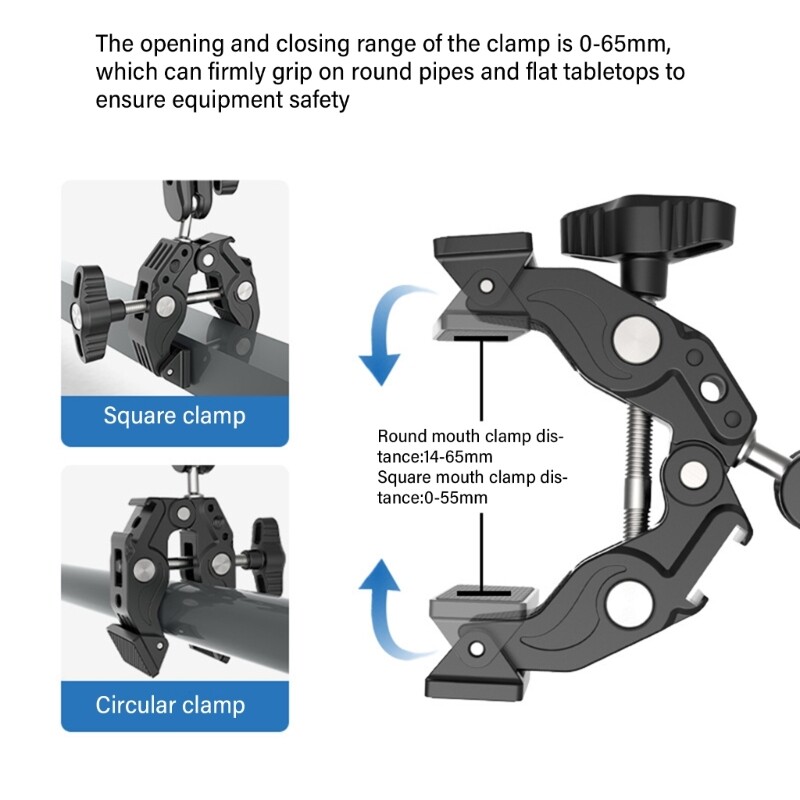 The opening and closing range of the clamp is 0-65mm, which can firmly grip on round pipes and flat tabletops to ensure equipment safety

Square clamp

Circular clamp

Round mouth clamp distance:14-65mm
Square mouth clamp distance:0-55mm