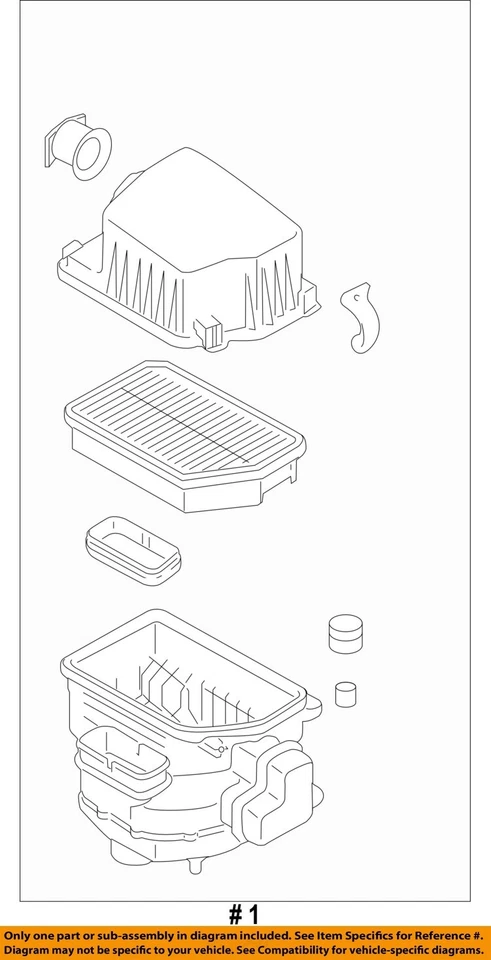 # 1

Only one part or sub-assembly in diagram included. See Item Specifics for Reference #. Diagram may not be specific to your vehicle. See Compatibility for vehicle-specific diagrams.