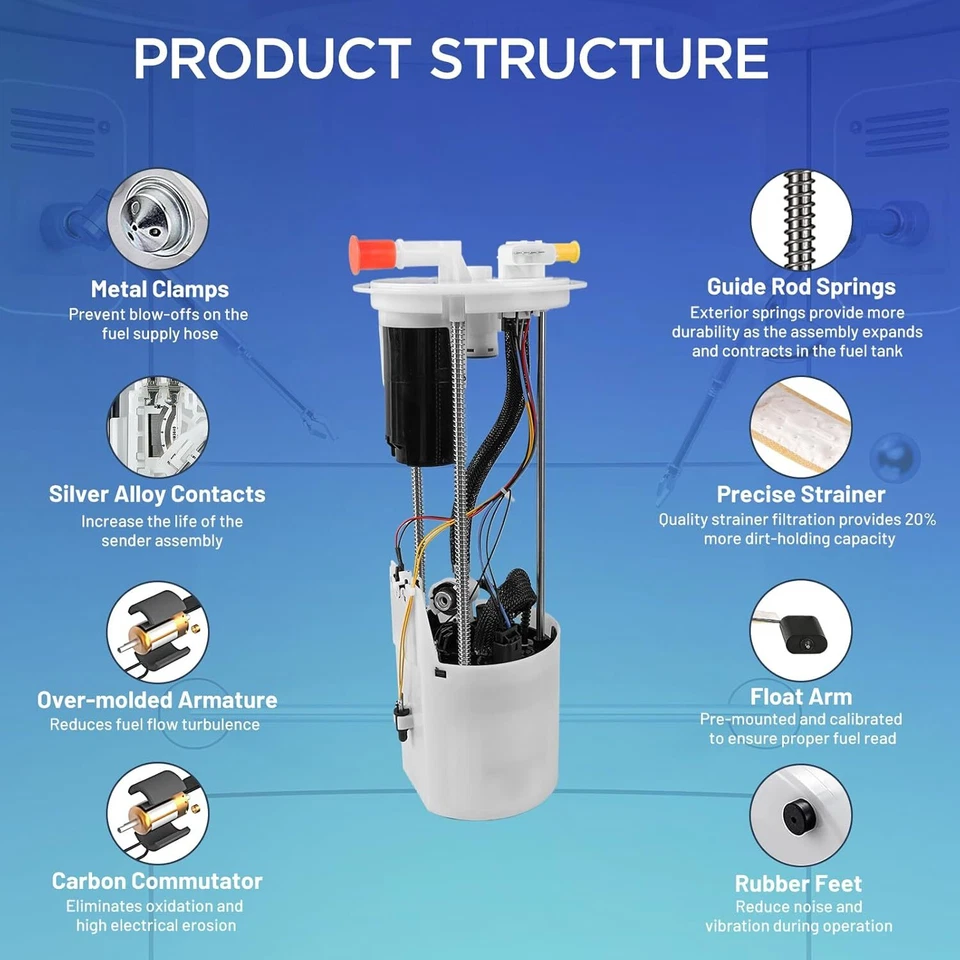 PRODUCT STRUCTURE

Metal Clamps
Prevent blow-offs on the fuel supply hose

Silver Alloy Contacts
Increase the life of the sender assembly

Over-molded Armature
Reduces fuel flow turbulence

Carbon Commutator
Eliminates oxidation and high electrical erosion

Guide Rod Springs
Exterior springs provide more durability as the assembly expands and contracts in the fuel tank

Precise Strainer
Quality strainer filtration provides 20% more dirt-holding capacity

Float Arm
Pre-mounted and calibrated to ensure proper fuel read

Rubber Feet
Reduce noise and vibration during operation