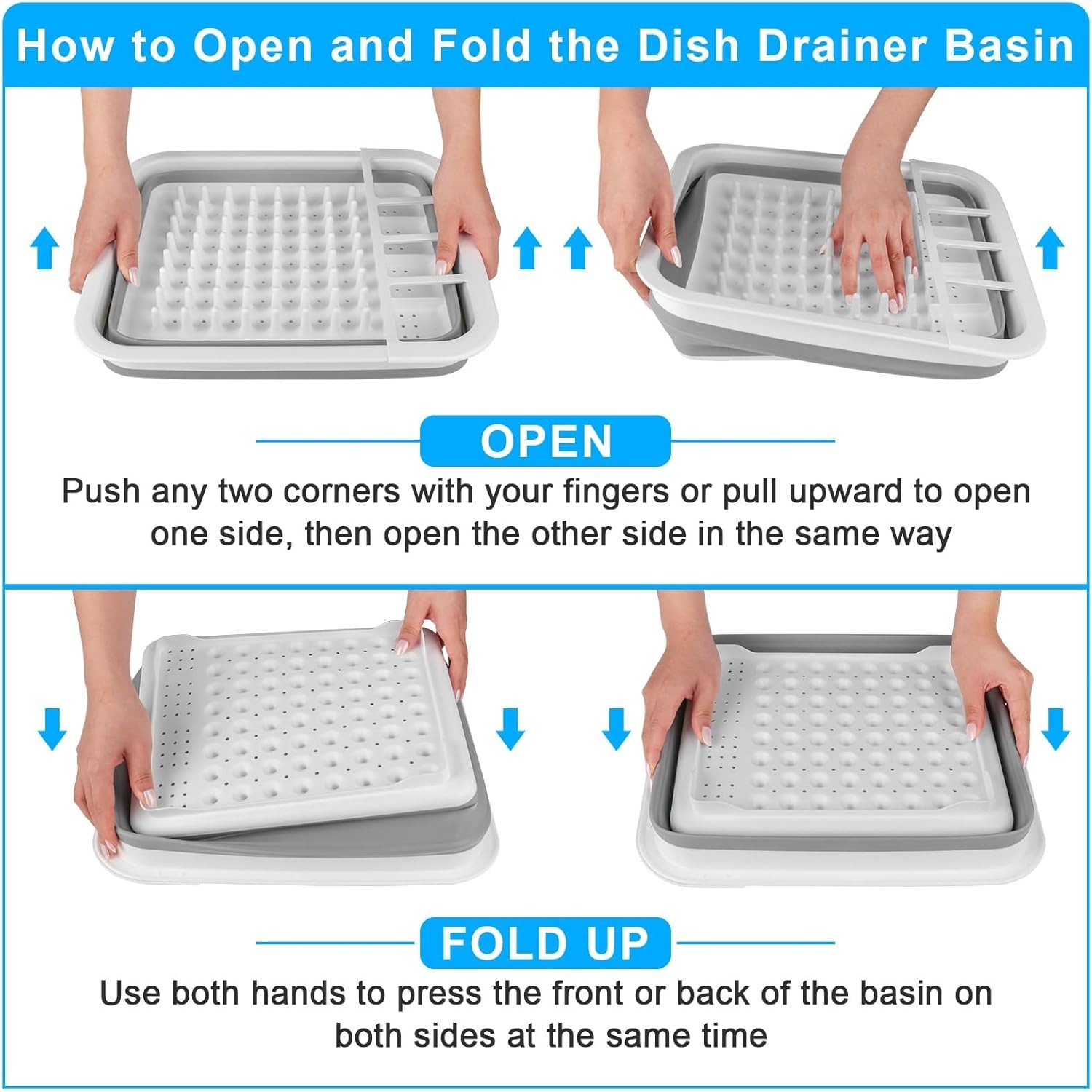 How to Open and Fold the Dish Drainer Basin

OPEN

Push any two corners with your fingers or pull upward to open one side, then open the other side in the same way

FOLD UP

Use both hands to press the front or back of the basin on both sides at the same time