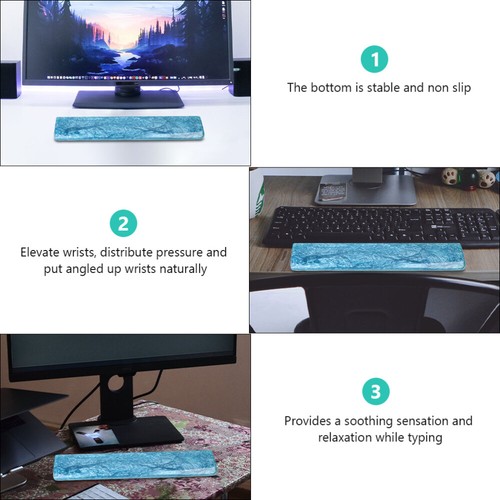 1
The bottom is stable and non slip

2
Elevate wrists, distribute pressure and put angled up wrists naturally

3
Provides a soothing sensation and relaxation while typing