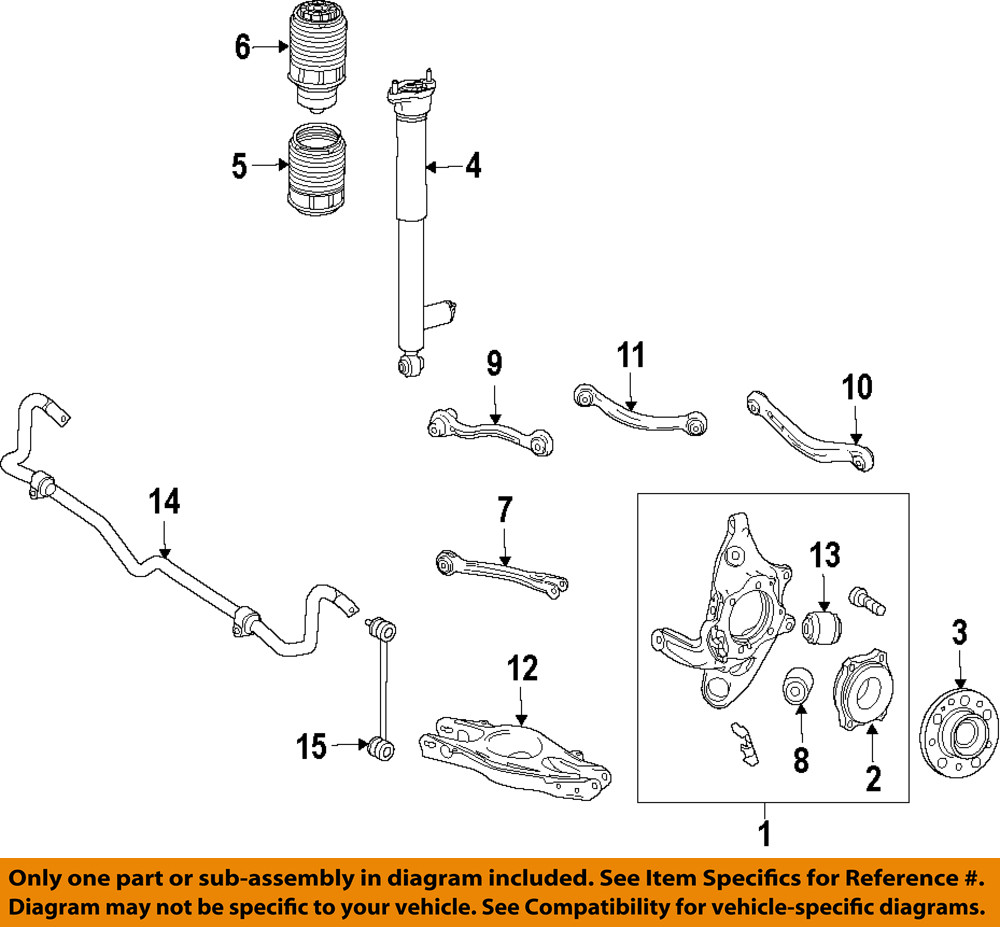 6
5
4
9
11
10
14
7
13
3
12
15
8
2
1

Only one part or sub-assembly in diagram included. See Item Specifics for Reference #.
Diagram may not be specific to your vehicle. See Compatibility for vehicle-specific diagrams.